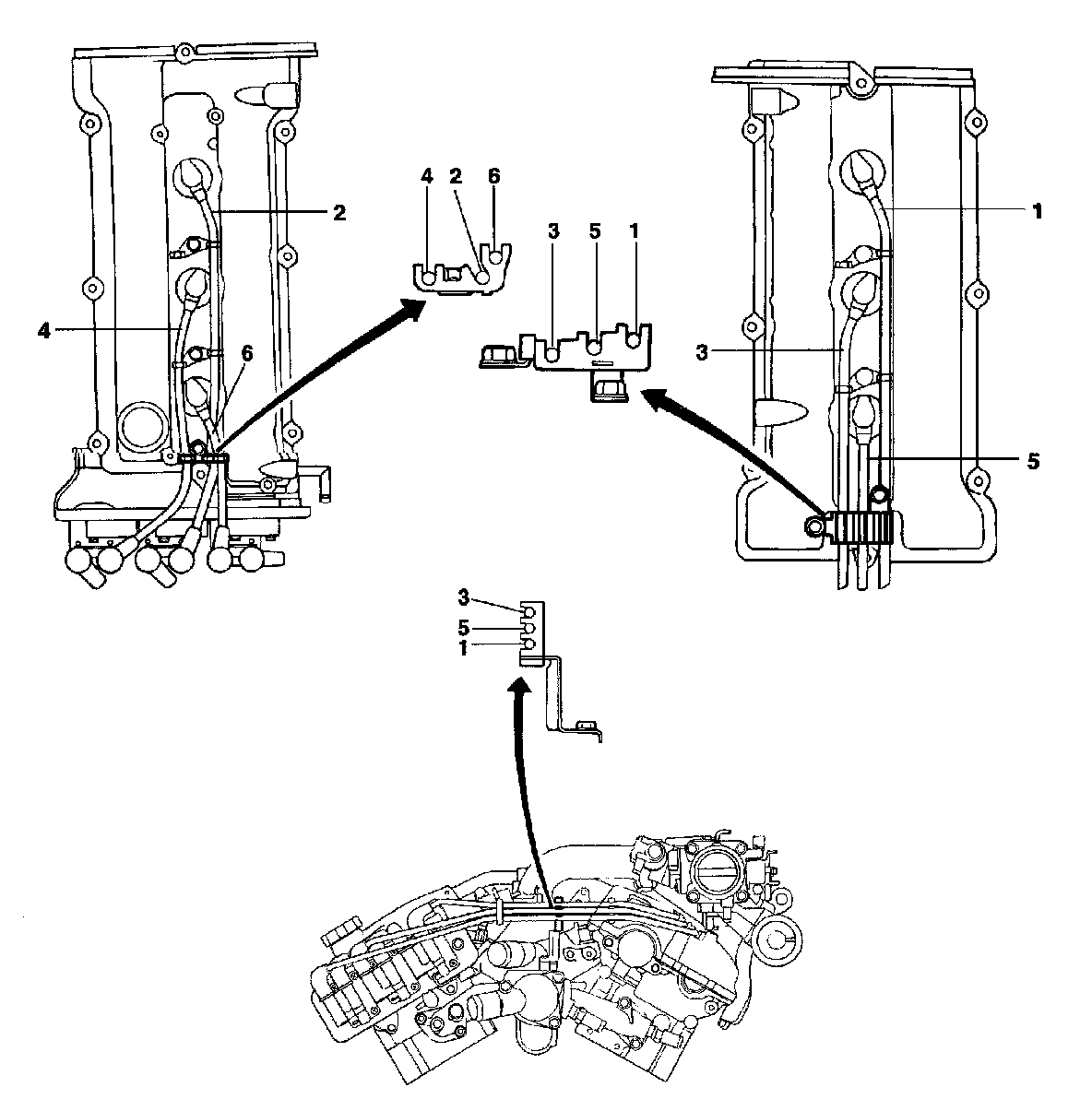 2
4
6
4 2 6
3 5 1
1
3
5
3
5
1