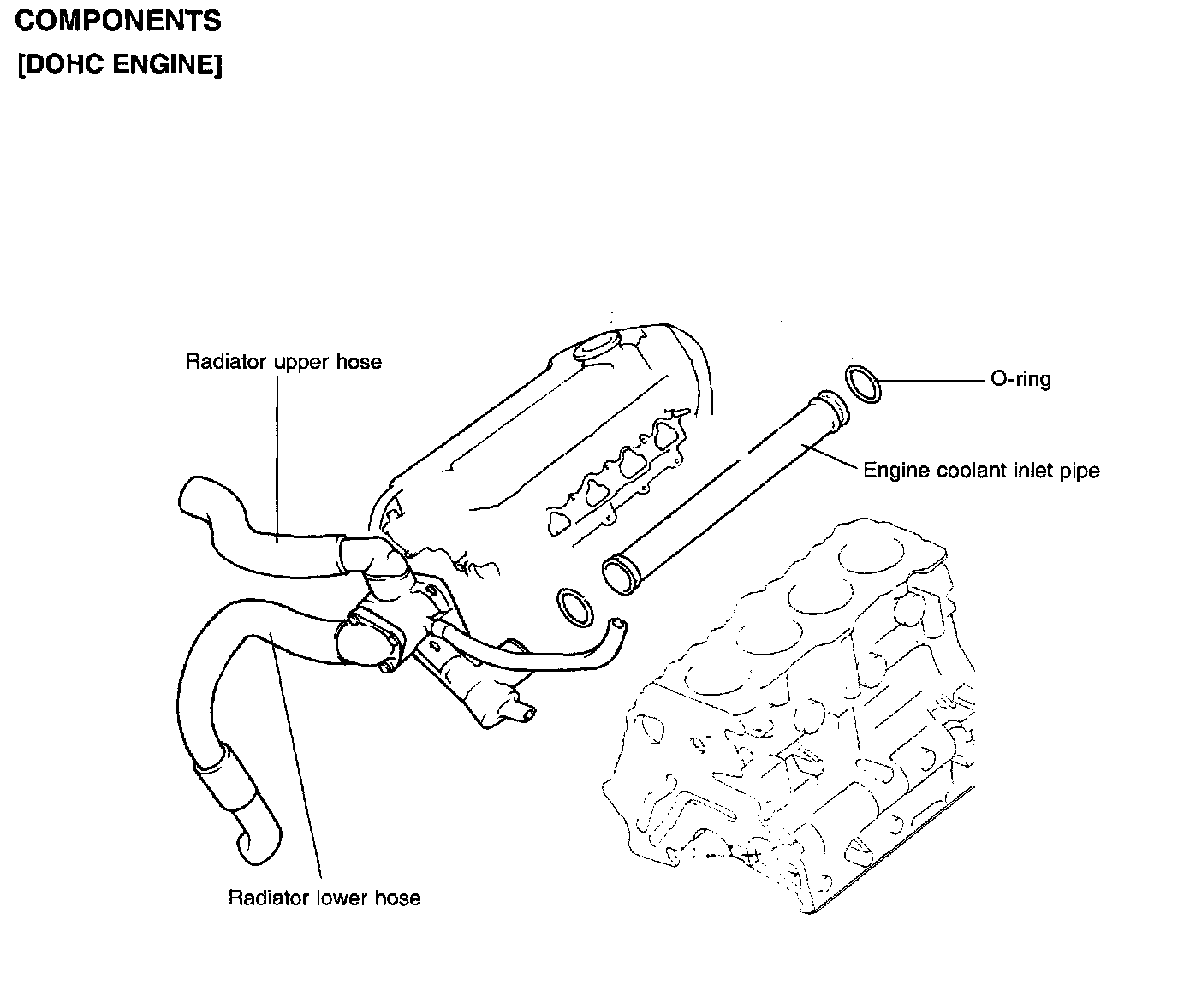 COMPONENTS
[DOHC ENGINE]

Radiator upper hose

O-ring

Engine coolant inlet pipe

Radiator lower hose