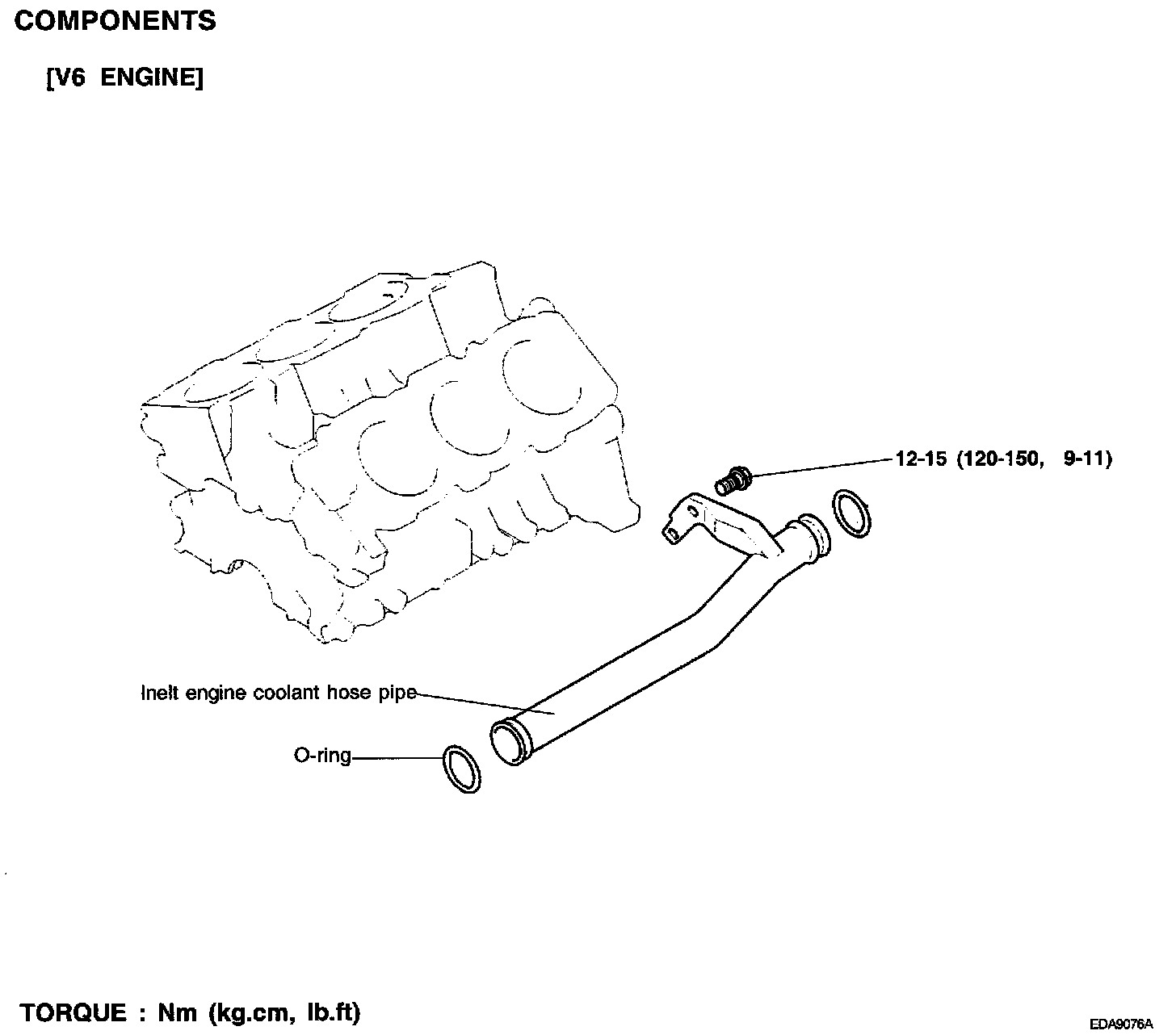 COMPONENTS

[V6 ENGINE]

12-15 (120-150, 9-11)

Inelt engine coolant hose pipe

O-ring

TORQUE : Nm (kg.cm, lb.ft)

EDA9076A