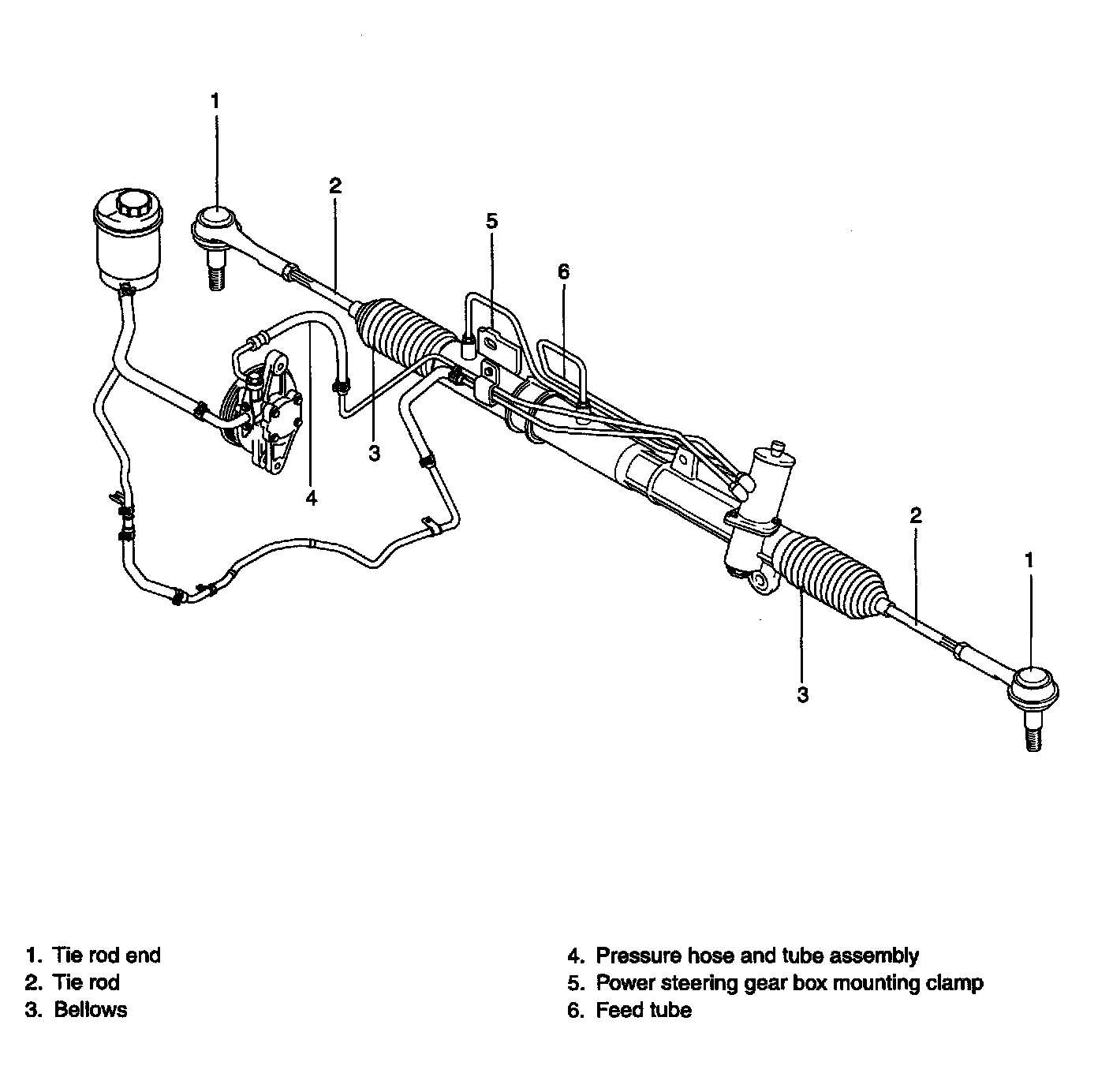 1
2
5
6
3
4
2
1
3

1. Tie rod end
2. Tie rod
3. Bellows

4. Pressure hose and tube assembly
5. Power steering gear box mounting clamp
6. Feed tube