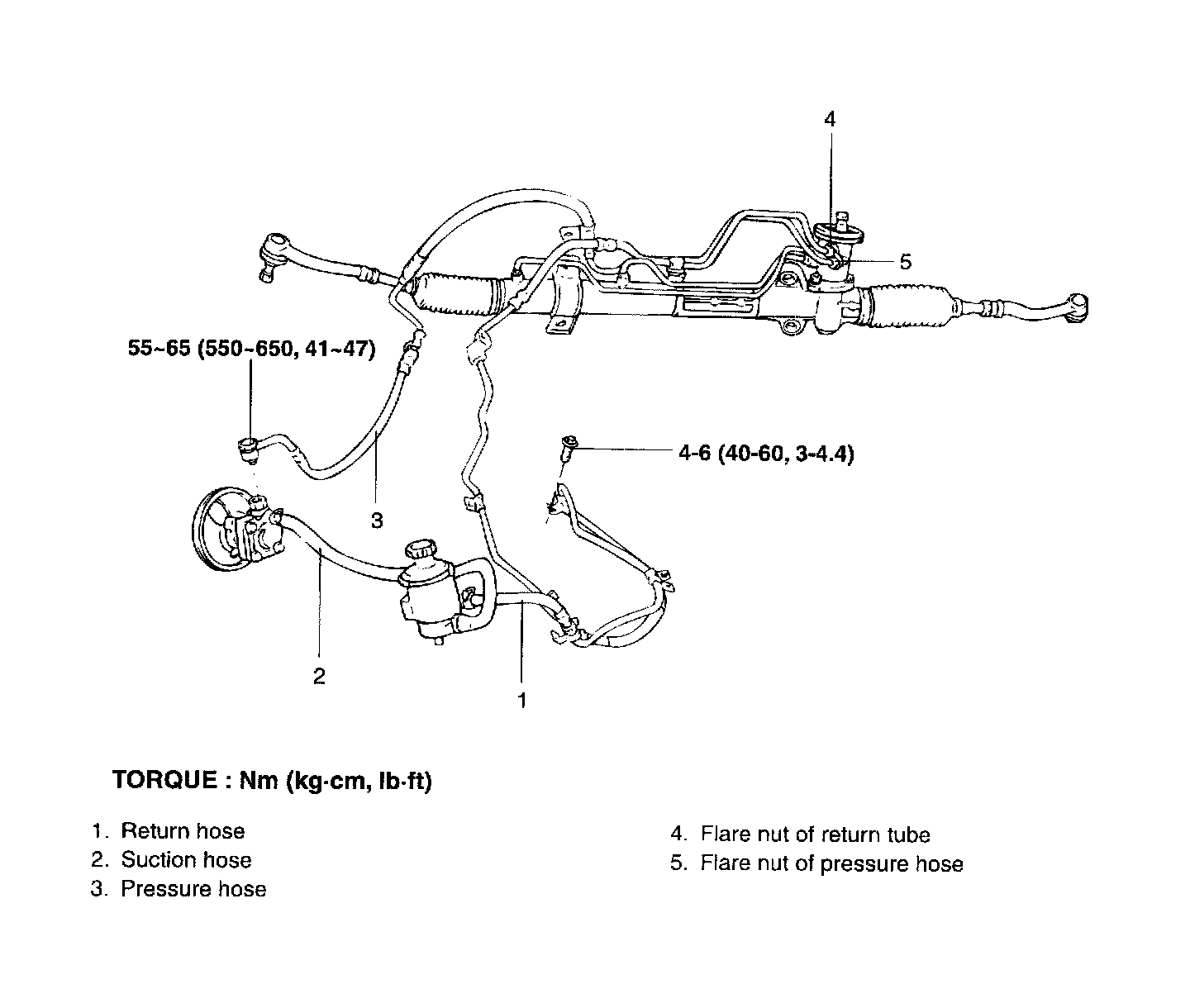 4

5

55~65 (550~650, 41~47)

4-6 (40-60, 3-4.4)

3

2

1

TORQUE : Nm (kg·cm, lb·ft)

1. Return hose
2. Suction hose
3. Pressure hose

4. Flare nut of return tube
5. Flare nut of pressure hose