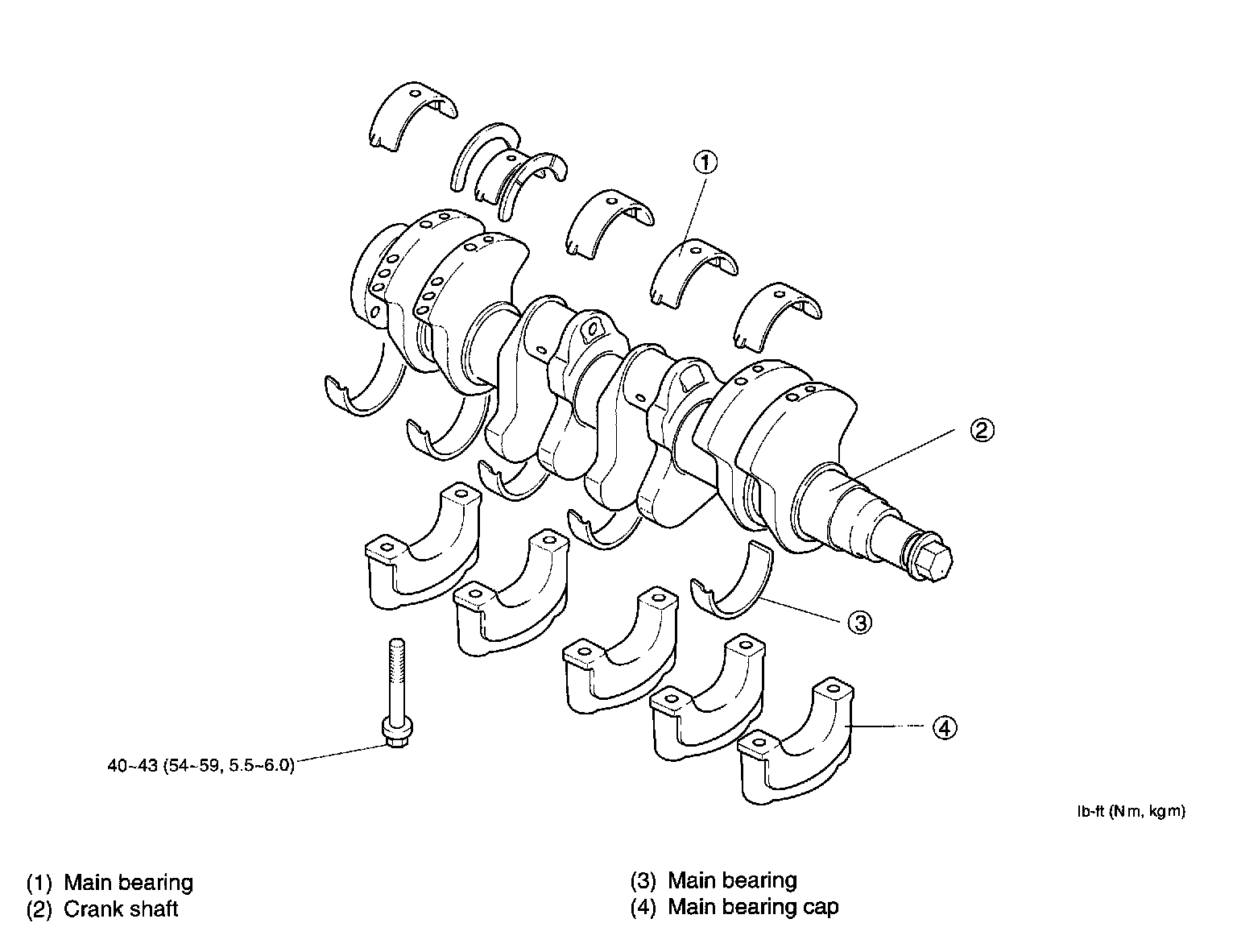 ①

②

③

④

40~43 (54~59, 5.5~6.0)

lb-ft (Nm, kgm)

(1) Main bearing
(2) Crank shaft

(3) Main bearing
(4) Main bearing cap