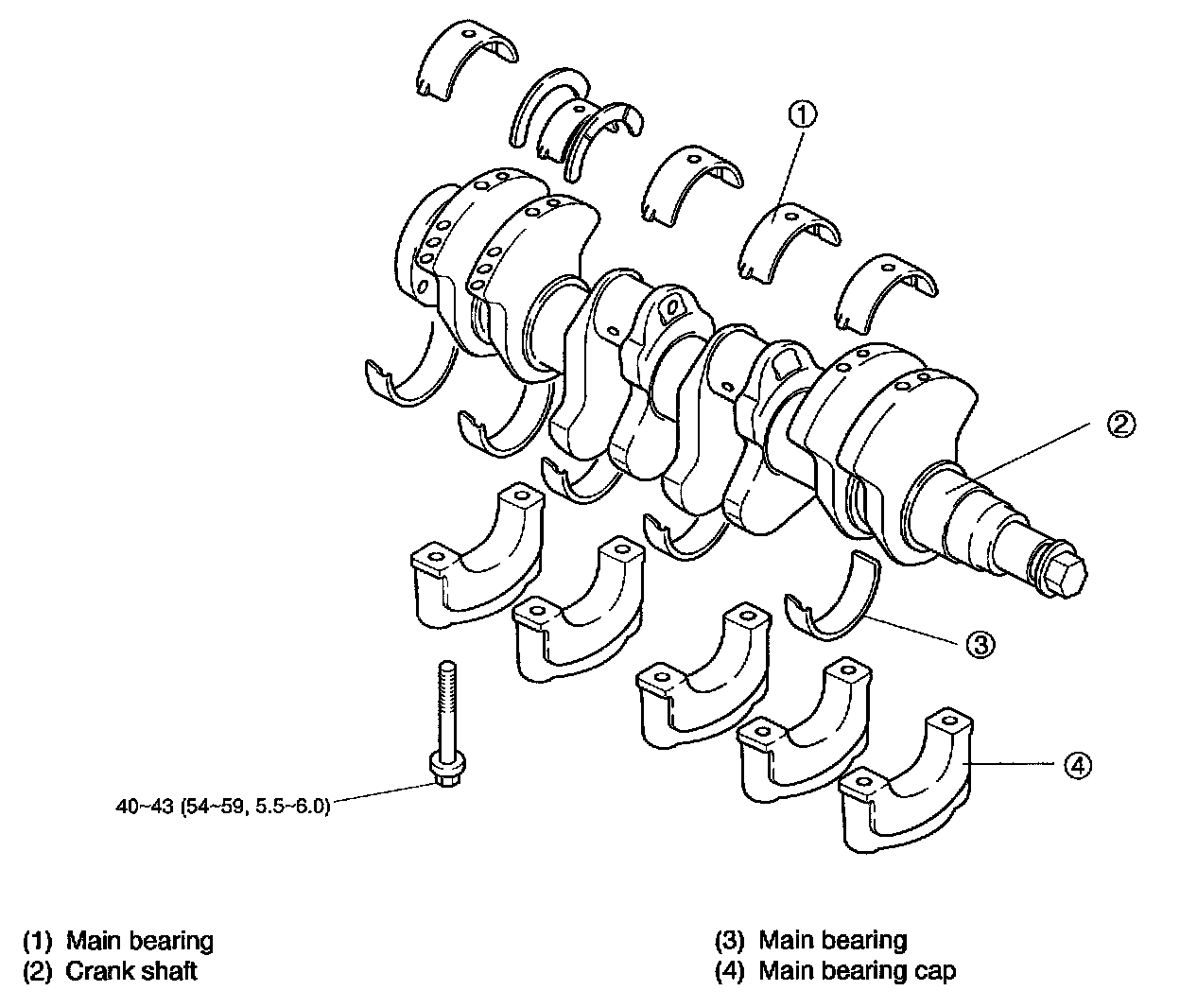 1

2

3

4

40~43 (54~59, 5.5~6.0)

(1) Main bearing
(2) Crank shaft

(3) Main bearing
(4) Main bearing cap