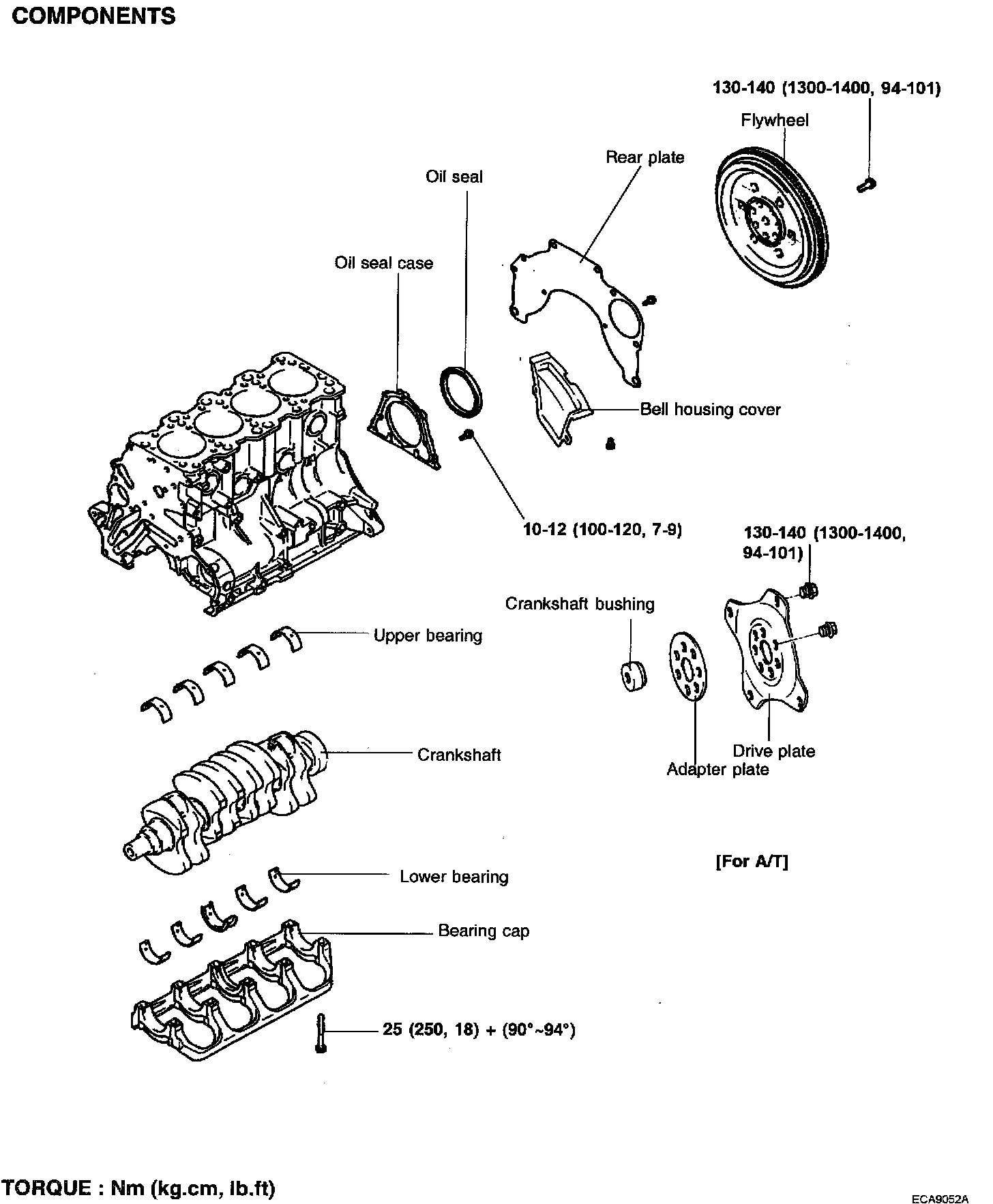 COMPONENTS

130-140 (1300-1400, 94-101)

Flywheel

Rear plate

Oil seal

Oil seal case

Bell housing cover

10-12 (100-120, 7-9)

130-140 (1300-1400, 94-101)

Crankshaft bushing

Upper bearing

Crankshaft

Drive plate

Adapter plate

[For A/T]

Lower bearing

Bearing cap

25 (250, 18) + (90°~94°)

TORQUE : Nm (kg.cm, lb.ft)

ECA9052A