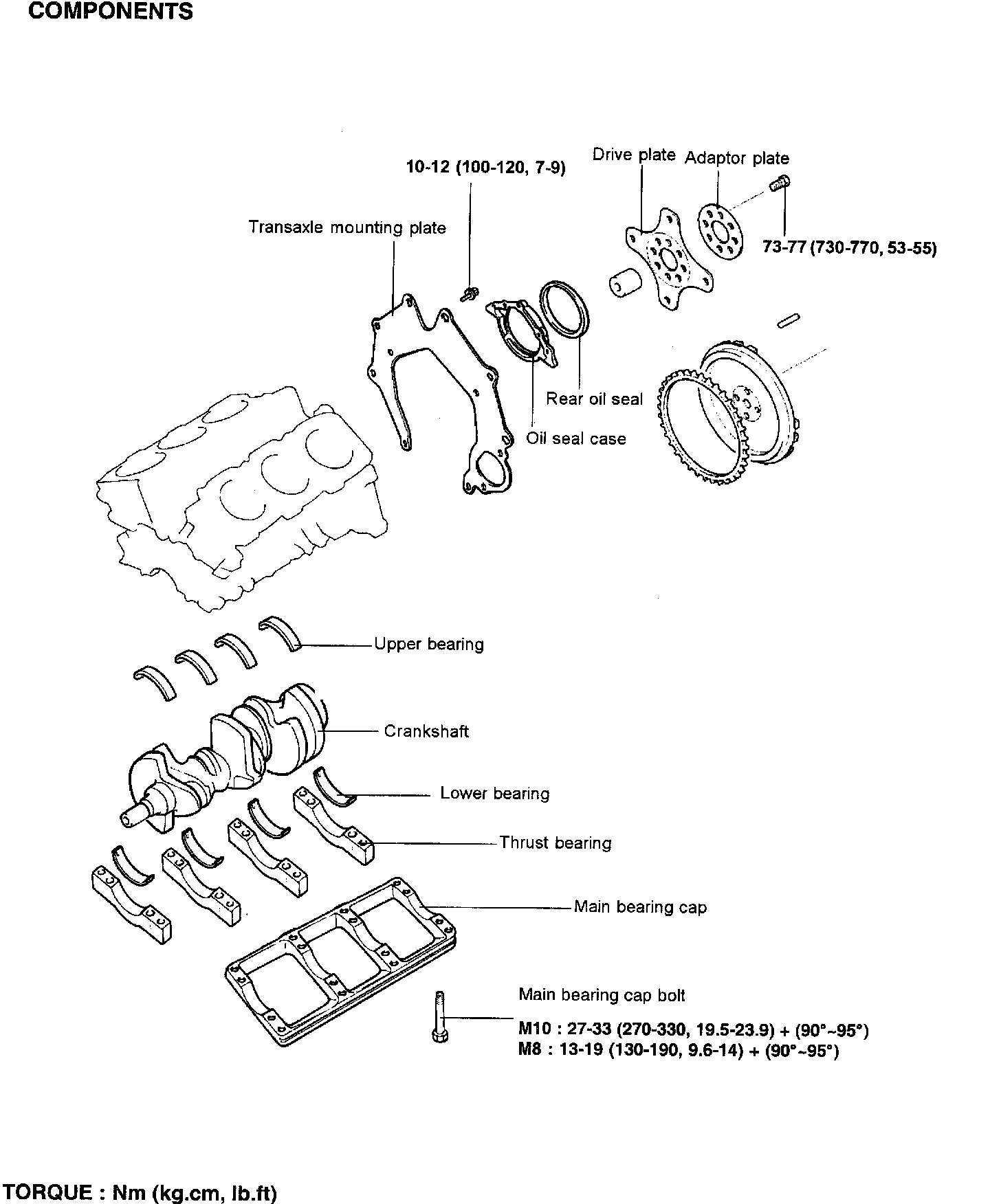 COMPONENTS

10-12 (100-120, 7-9)

Drive plate

Adaptor plate

Transaxle mounting plate

73-77 (730-770, 53-55)

Rear oil seal

Oil seal case

Upper bearing

Crankshaft

Lower bearing

Thrust bearing

Main bearing cap

Main bearing cap bolt

M10 : 27-33 (270-330, 19.5-23.9) + (90°~95°)
M8 : 13-19 (130-190, 9.6-14) + (90°~95°)

TORQUE : Nm (kg.cm, lb.ft)