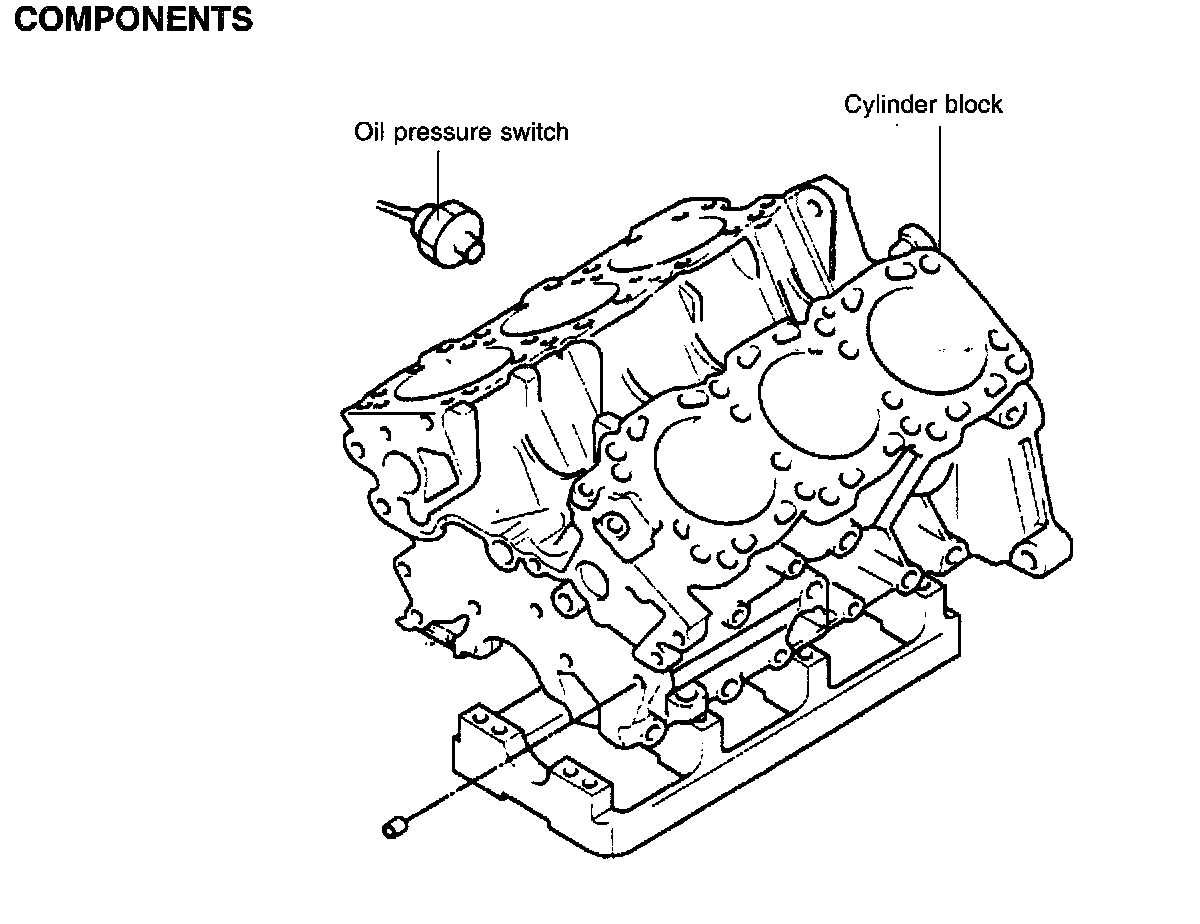 COMPONENTS

Oil pressure switch

Cylinder block