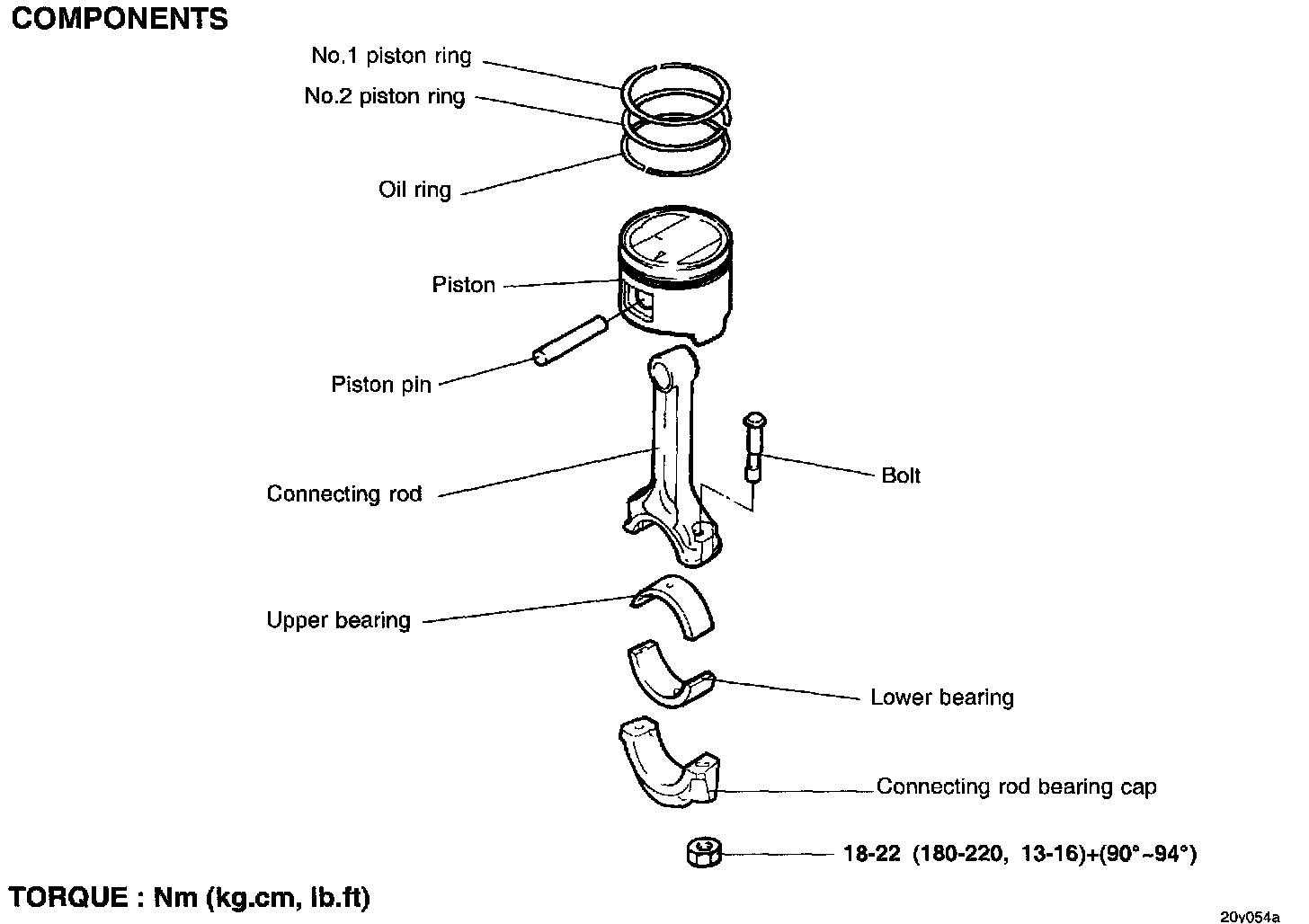 COMPONENTS

No.1 piston ring

No.2 piston ring

Oil ring

Piston

Piston pin

Connecting rod

Bolt

Upper bearing

Lower bearing

Connecting rod bearing cap

18-22 (180-220, 13-16)+(90°~94°)

TORQUE : Nm (kg.cm, lb.ft)

20v054a