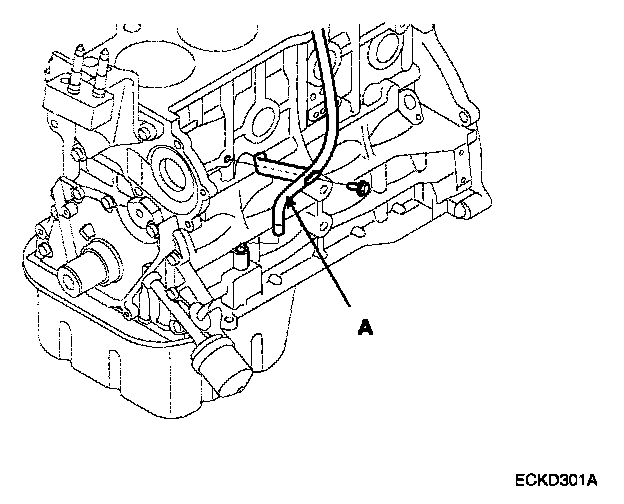 A

ECKD301A