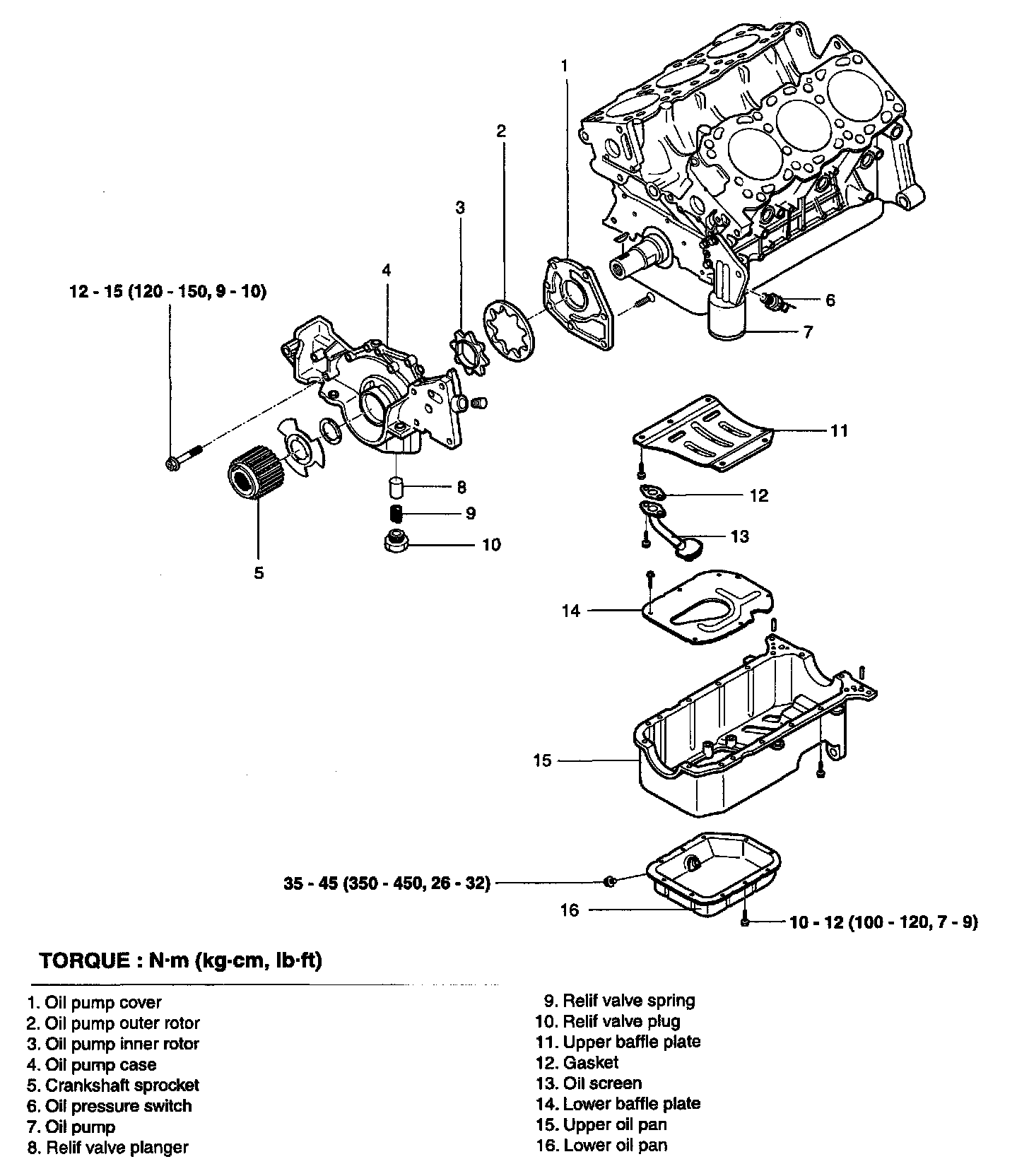 1
2
3
4
12 - 15 (120 - 150, 9 - 10)
6
7
11
8
9
10
5
12
13
14
15
35 - 45 (350 - 450, 26 - 32)
16
10 - 12 (100 - 120, 7 - 9)

TORQUE : N·m (kg·cm, lb·ft)

1. Oil pump cover
2. Oil pump outer rotor
3. Oil pump inner rotor
4. Oil pump case
5. Crankshaft sprocket
6. Oil pressure switch
7. Oil pump
8. Relif valve planger

9. Relif valve spring
10. Relif valve plug
11. Upper baffle plate
12. Gasket
13. Oil screen
14. Lower baffle plate
15. Upper oil pan
16. Lower oil pan