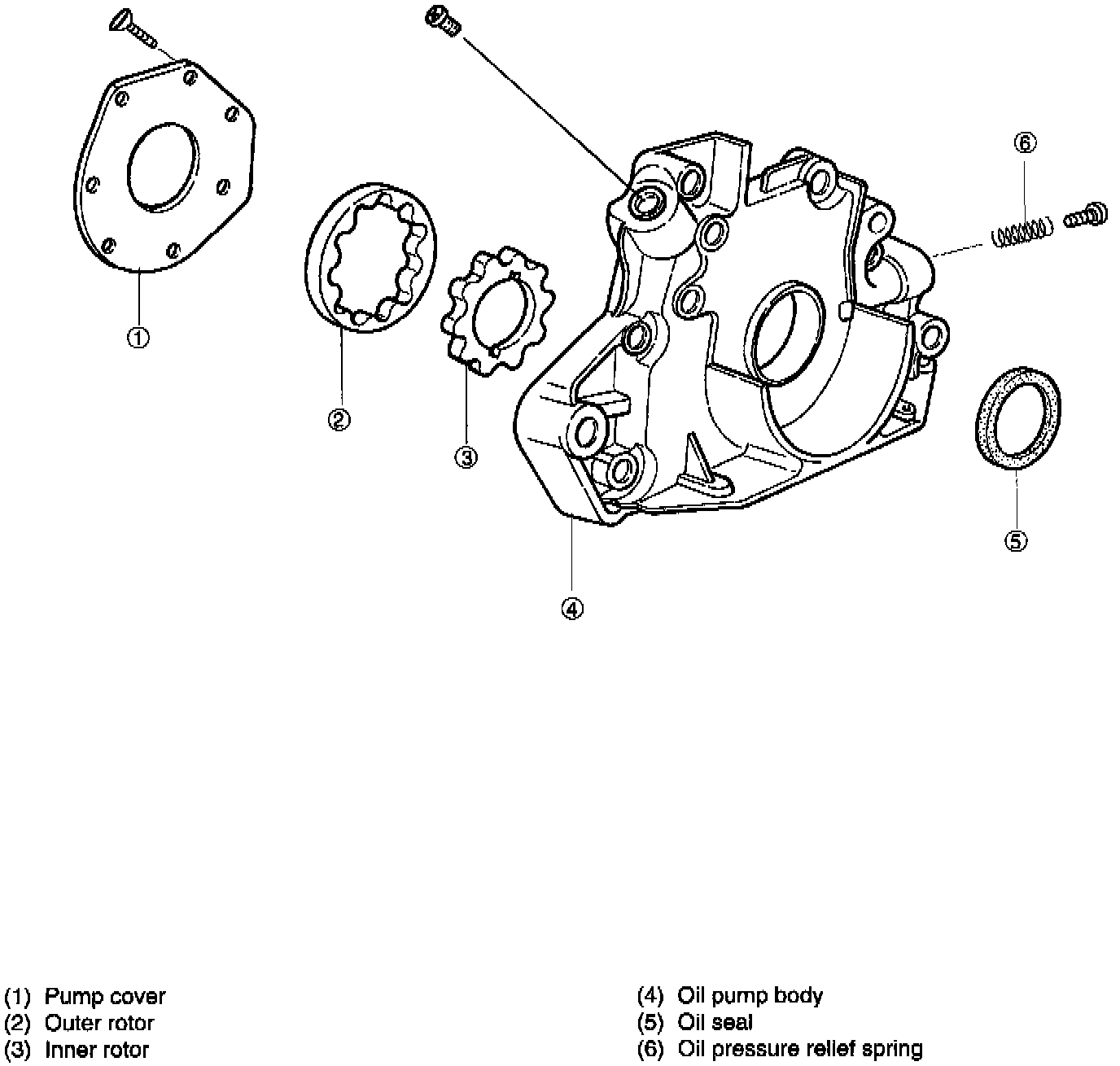 ①
②
③
④
⑤
⑥

(1) Pump cover
(2) Outer rotor
(3) Inner rotor

(4) Oil pump body
(5) Oil seal
(6) Oil pressure relief spring