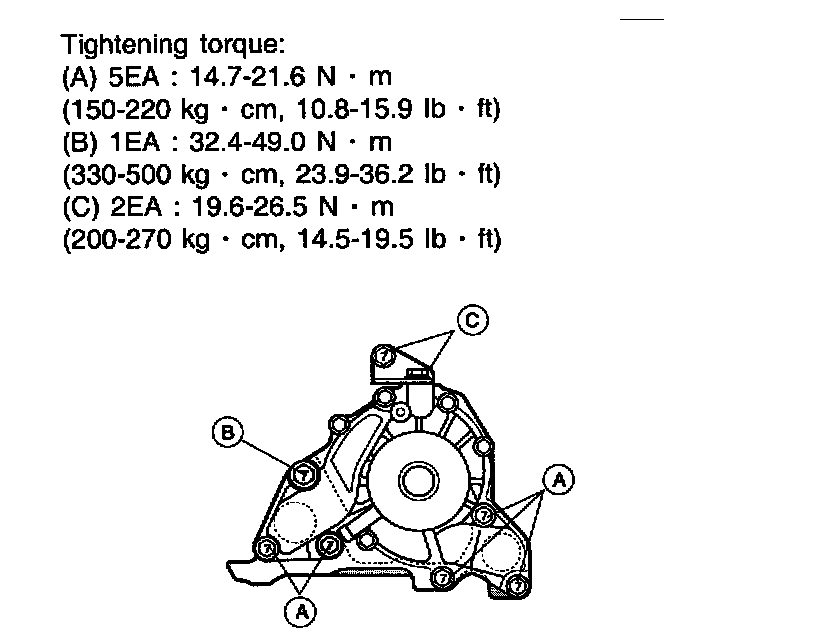 Tightening torque:
(A) 5EA : 14.7-21.6 N · m
(150-220 kg · cm, 10.8-15.9 lb · ft)
(B) 1EA : 32.4-49.0 N · m
(330-500 kg · cm, 23.9-36.2 lb · ft)
(C) 2EA : 19.6-26.5 N · m
(200-270 kg · cm, 14.5-19.5 lb · ft)

C
B
A
A