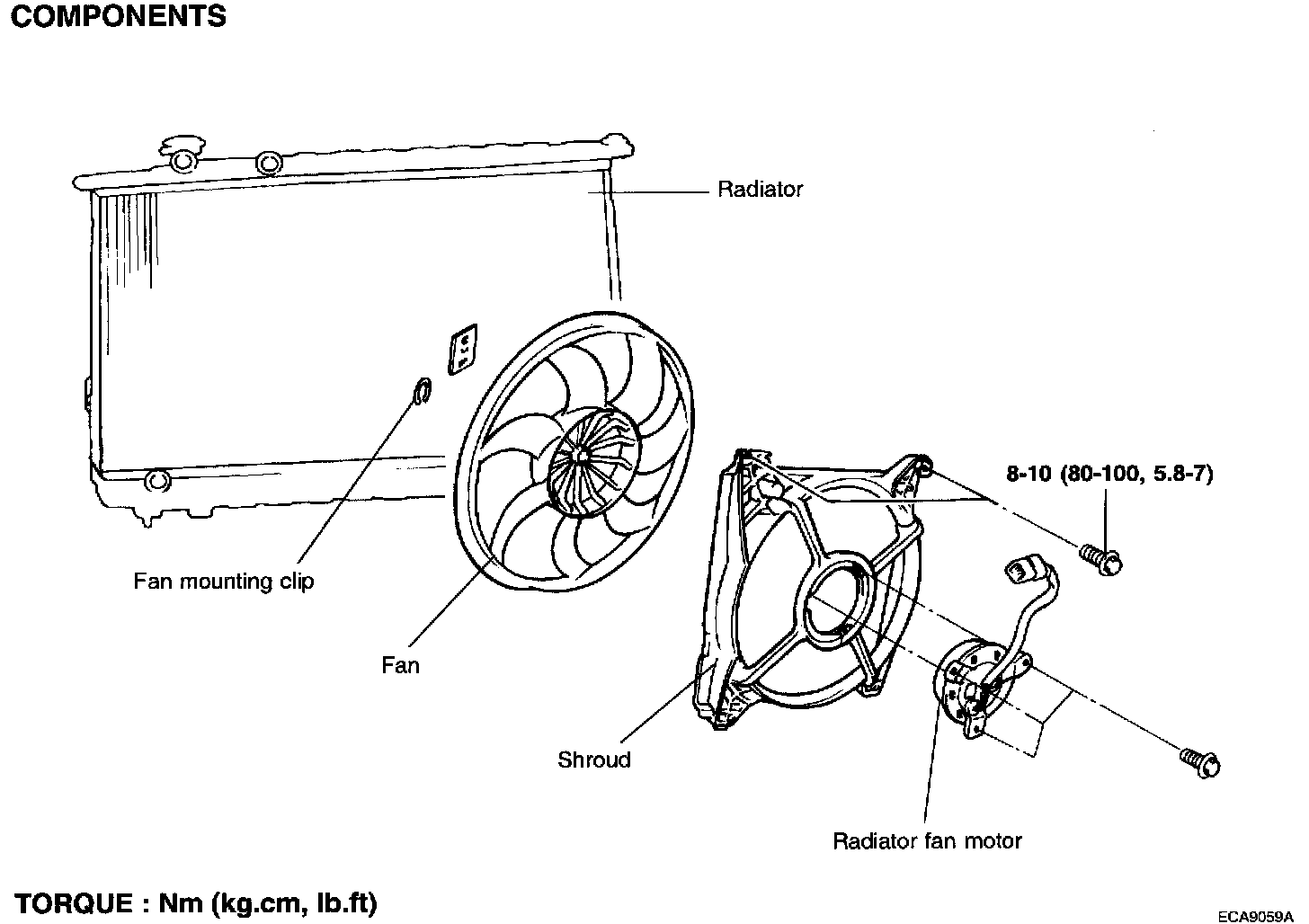 COMPONENTS

Radiator

8-10 (80-100, 5.8-7)

Fan mounting clip

Fan

Shroud

Radiator fan motor

TORQUE : Nm (kg.cm, lb.ft)

ECA9059A