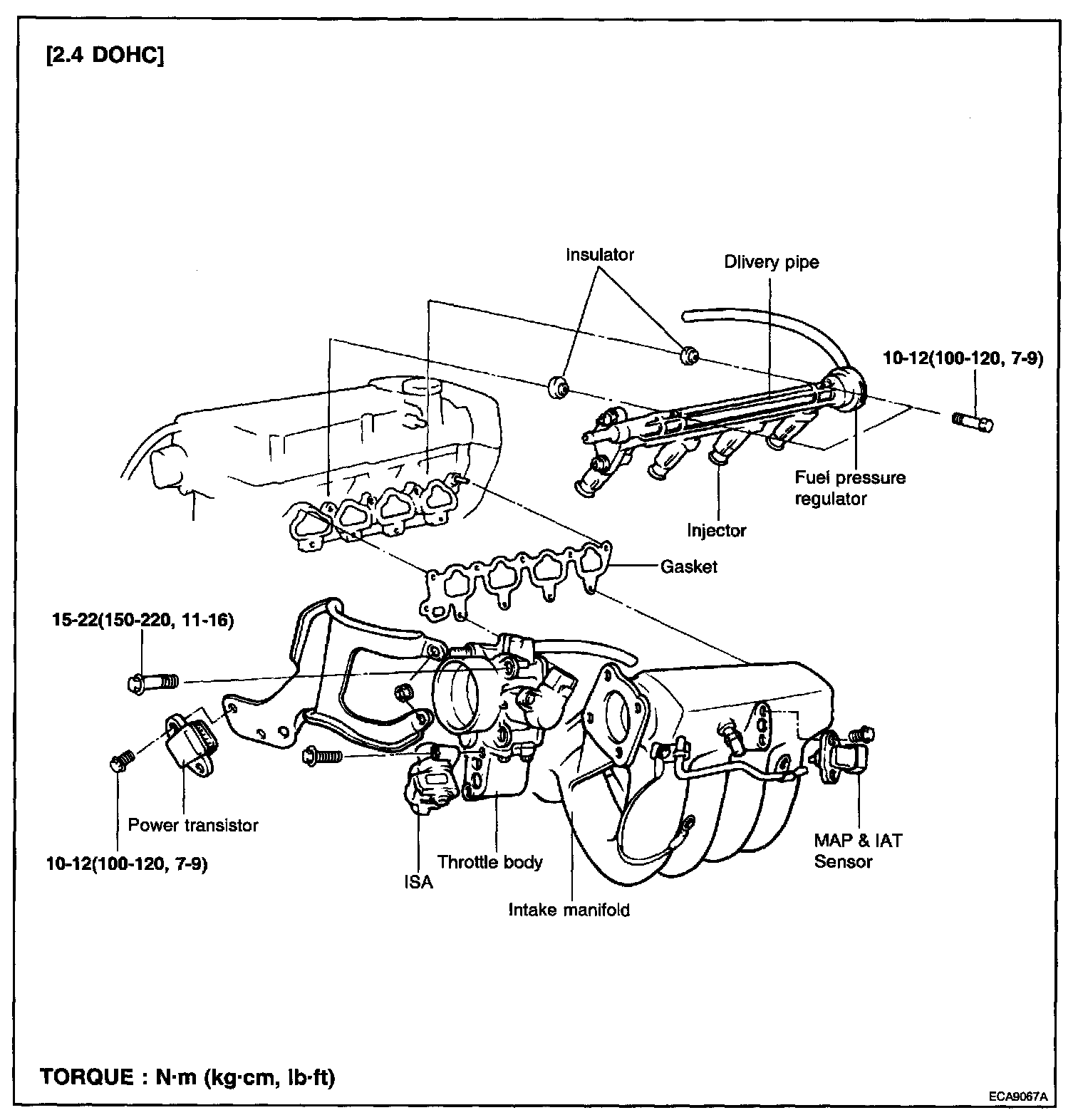 [2.4 DOHC]

Insulator

Dlivery pipe

10-12(100-120, 7-9)

Fuel pressure regulator

Injector

Gasket

15-22(150-220, 11-16)

Power transistor

10-12(100-120, 7-9)

ISA

Throttle body

Intake manifold

MAP & IAT Sensor

TORQUE : N·m (kg·cm, lb·ft)

ECA9067A