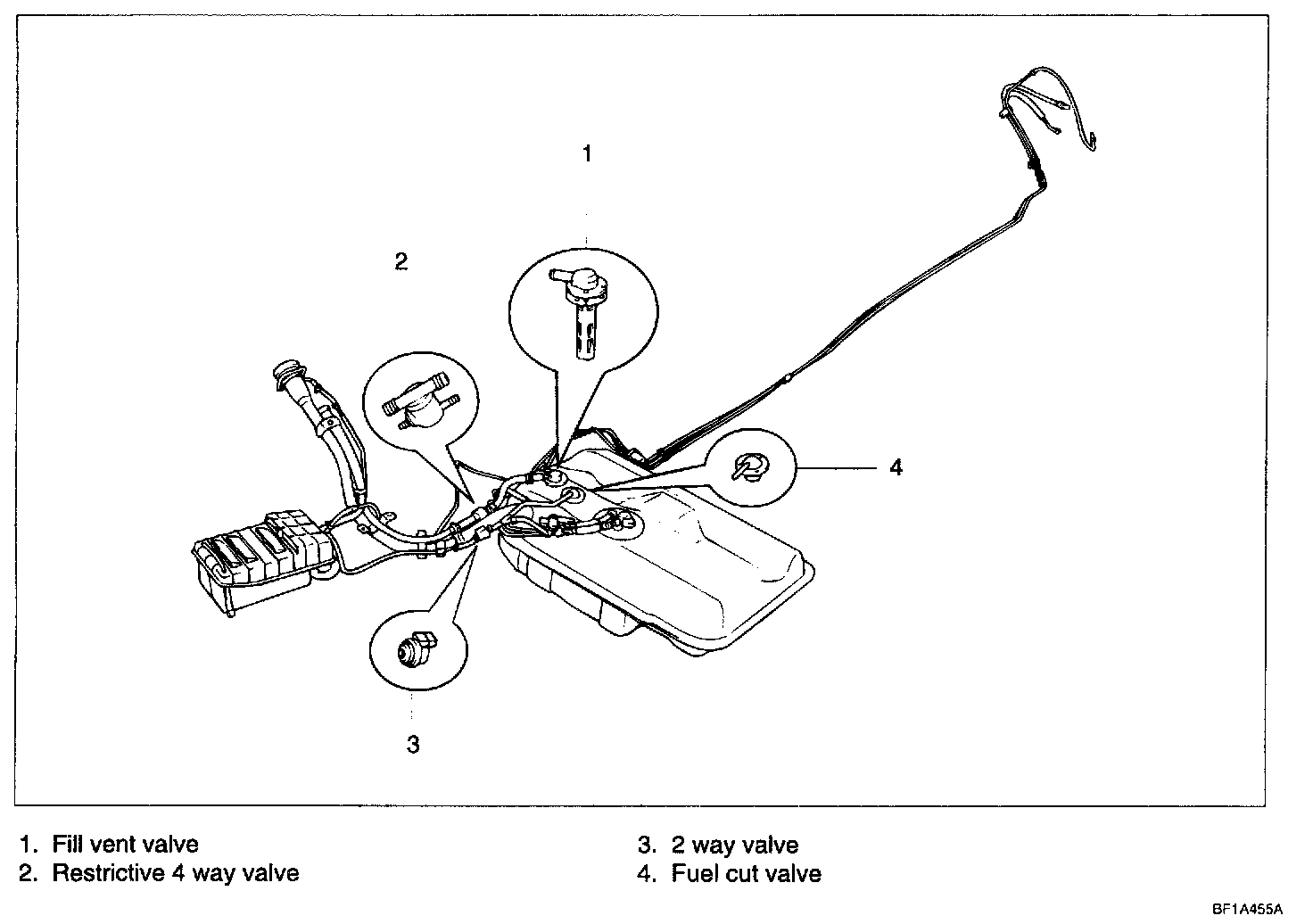 1

2

4

3

1. Fill vent valve
2. Restrictive 4 way valve

3. 2 way valve
4. Fuel cut valve

BF1A455A