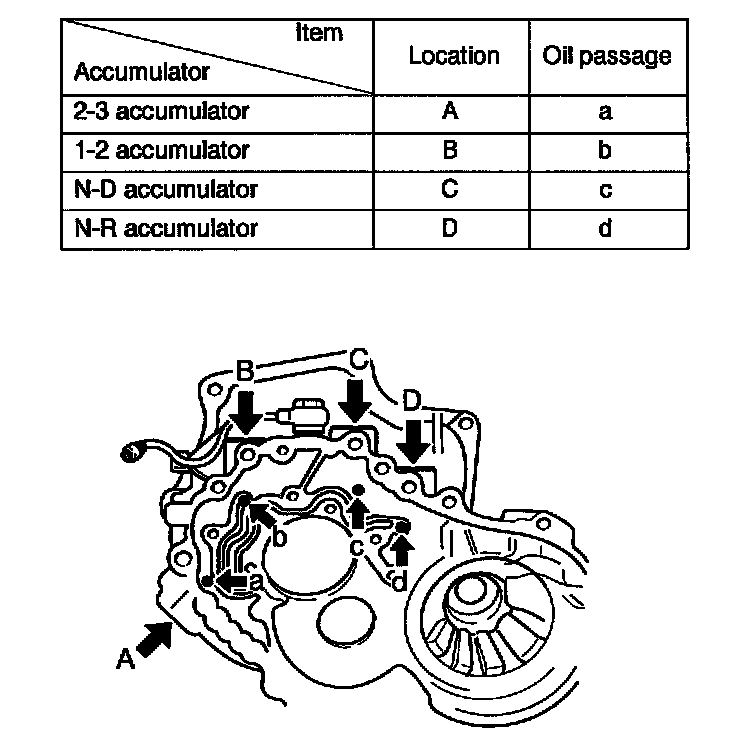 | Item / Accumulator | Location | Oil passage |
|---|---|---|
| 2-3 accumulator | A | a |
| 1-2 accumulator | B | b |
| N-D accumulator | C | c |
| N-R accumulator | D | d |

B
C
D
b
c
a
d
A