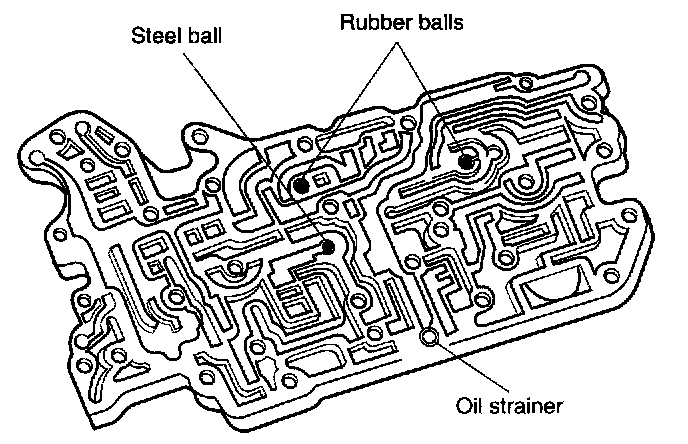 Steel ball
Rubber balls
Oil strainer