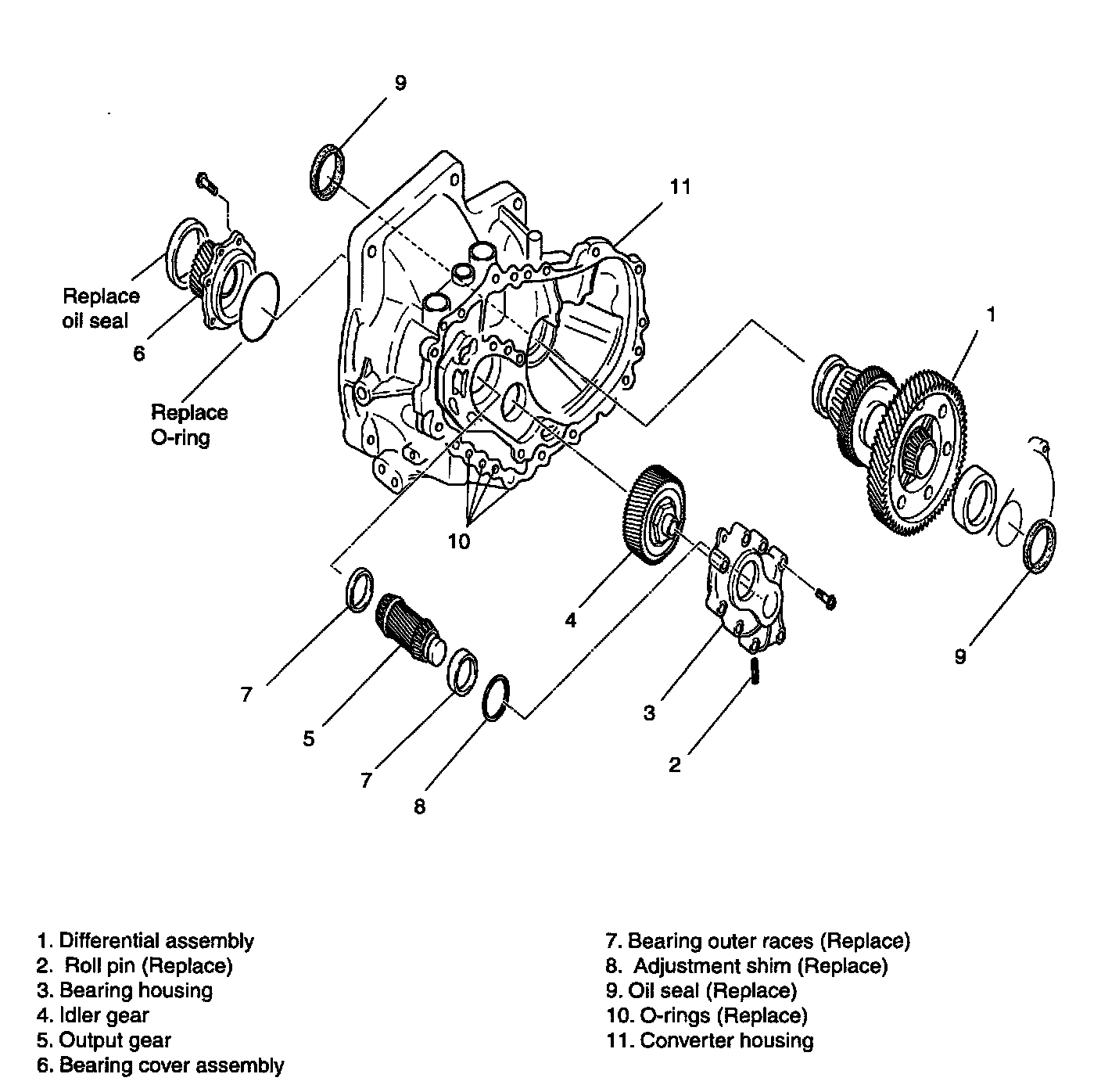 9

11

Replace oil seal

6

Replace O-ring

1

10

4

9

7

5

7

8

3

2

1. Differential assembly
2. Roll pin (Replace)
3. Bearing housing
4. Idler gear
5. Output gear
6. Bearing cover assembly

7. Bearing outer races (Replace)
8. Adjustment shim (Replace)
9. Oil seal (Replace)
10. O-rings (Replace)
11. Converter housing