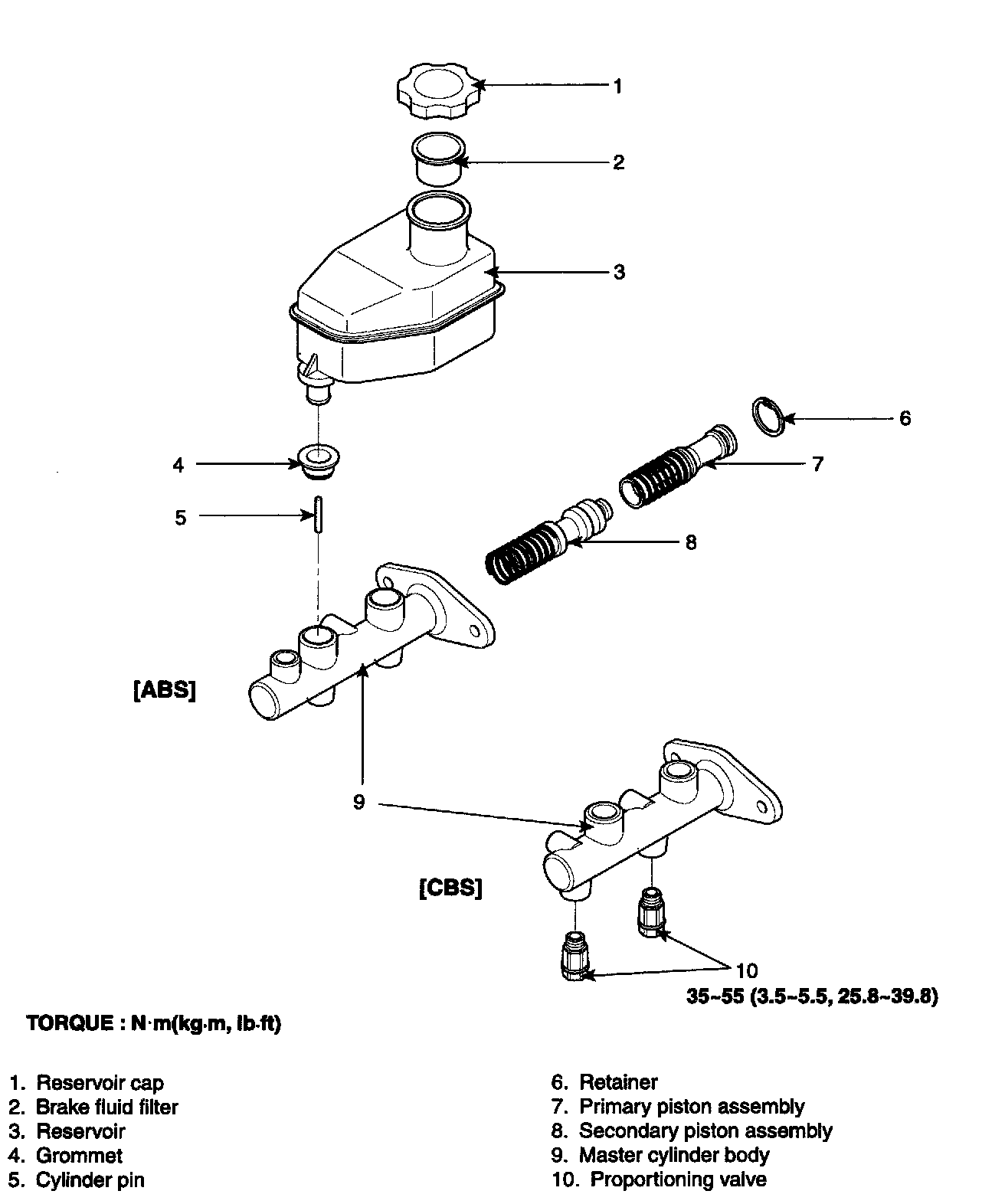 1
2
3
6
4
7
5
8
[ABS]
9
[CBS]
10
35~55 (3.5~5.5, 25.8~39.8)

TORQUE : N·m(kg·m, lb·ft)

1. Reservoir cap
2. Brake fluid filter
3. Reservoir
4. Grommet
5. Cylinder pin

6. Retainer
7. Primary piston assembly
8. Secondary piston assembly
9. Master cylinder body
10. Proportioning valve