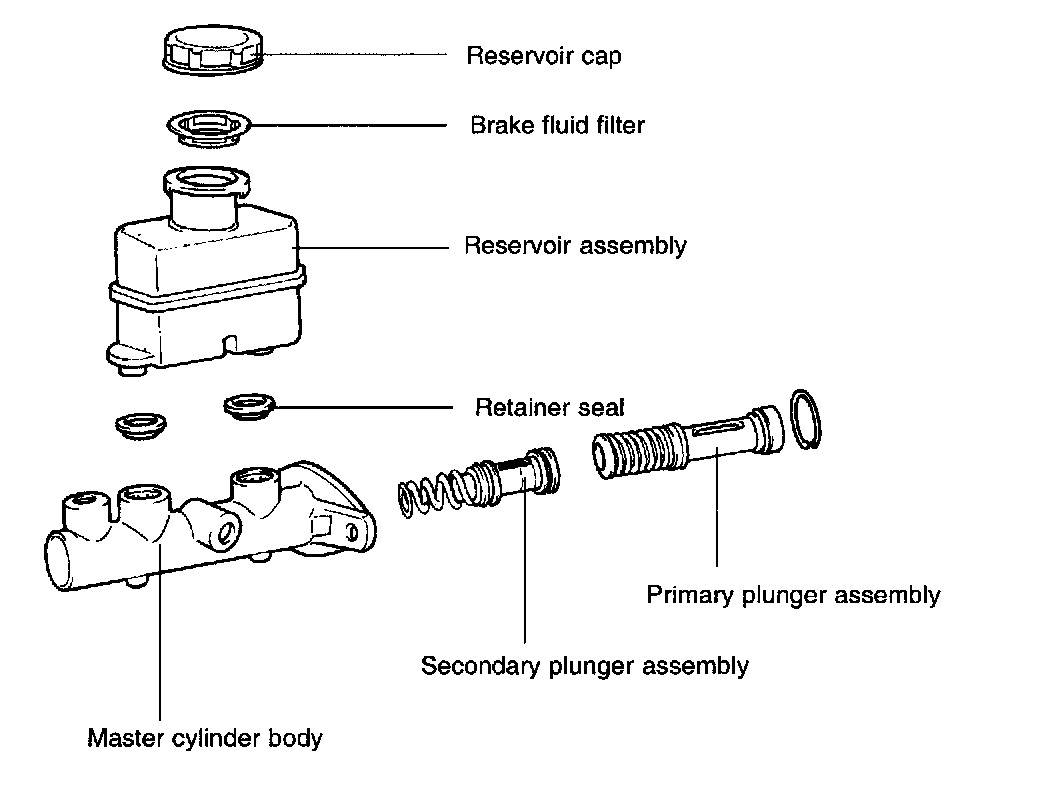 Reservoir cap
Brake fluid filter
Reservoir assembly
Retainer seal
Primary plunger assembly
Secondary plunger assembly
Master cylinder body