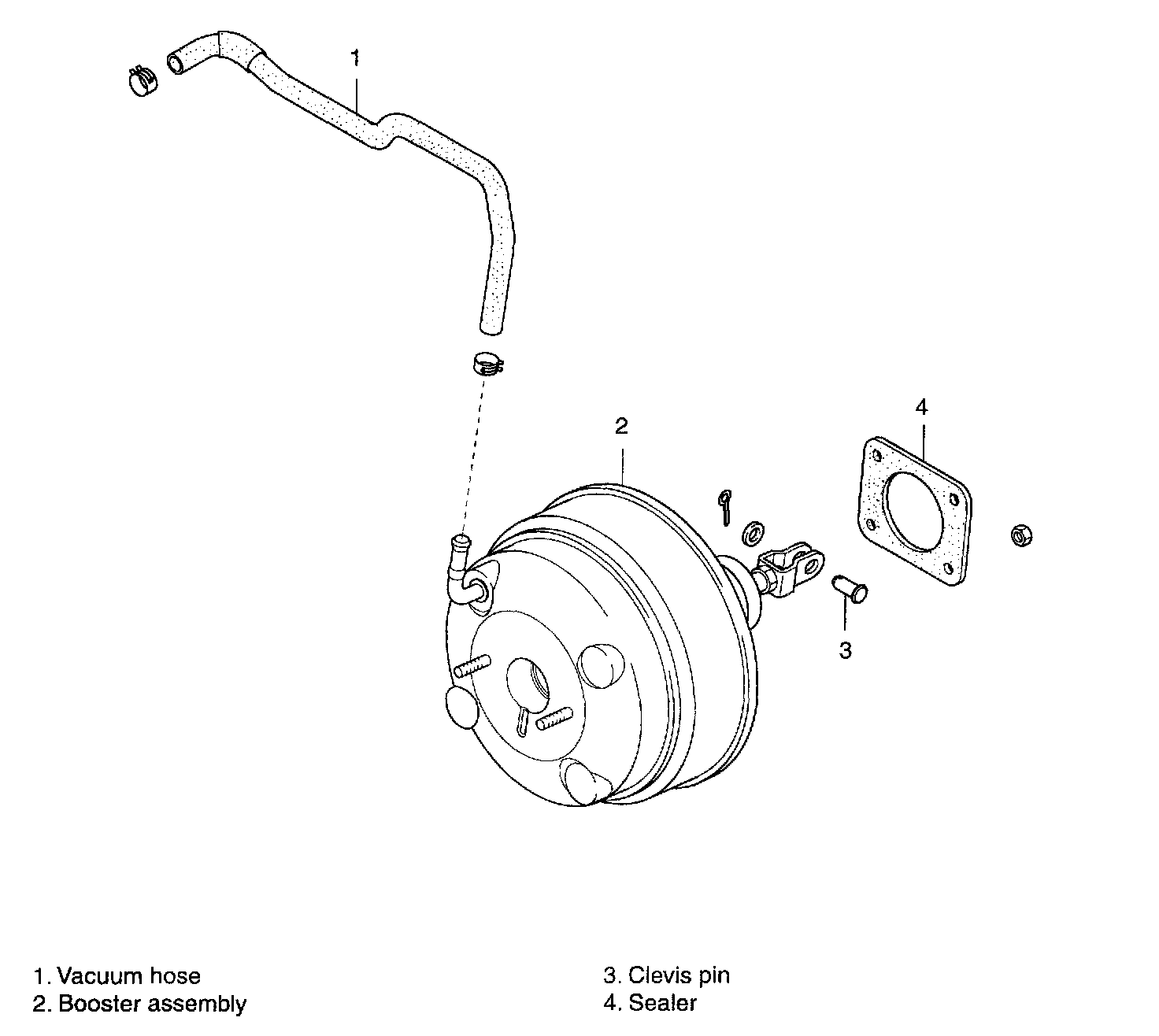 1

2

4

3

1. Vacuum hose
2. Booster assembly

3. Clevis pin
4. Sealer