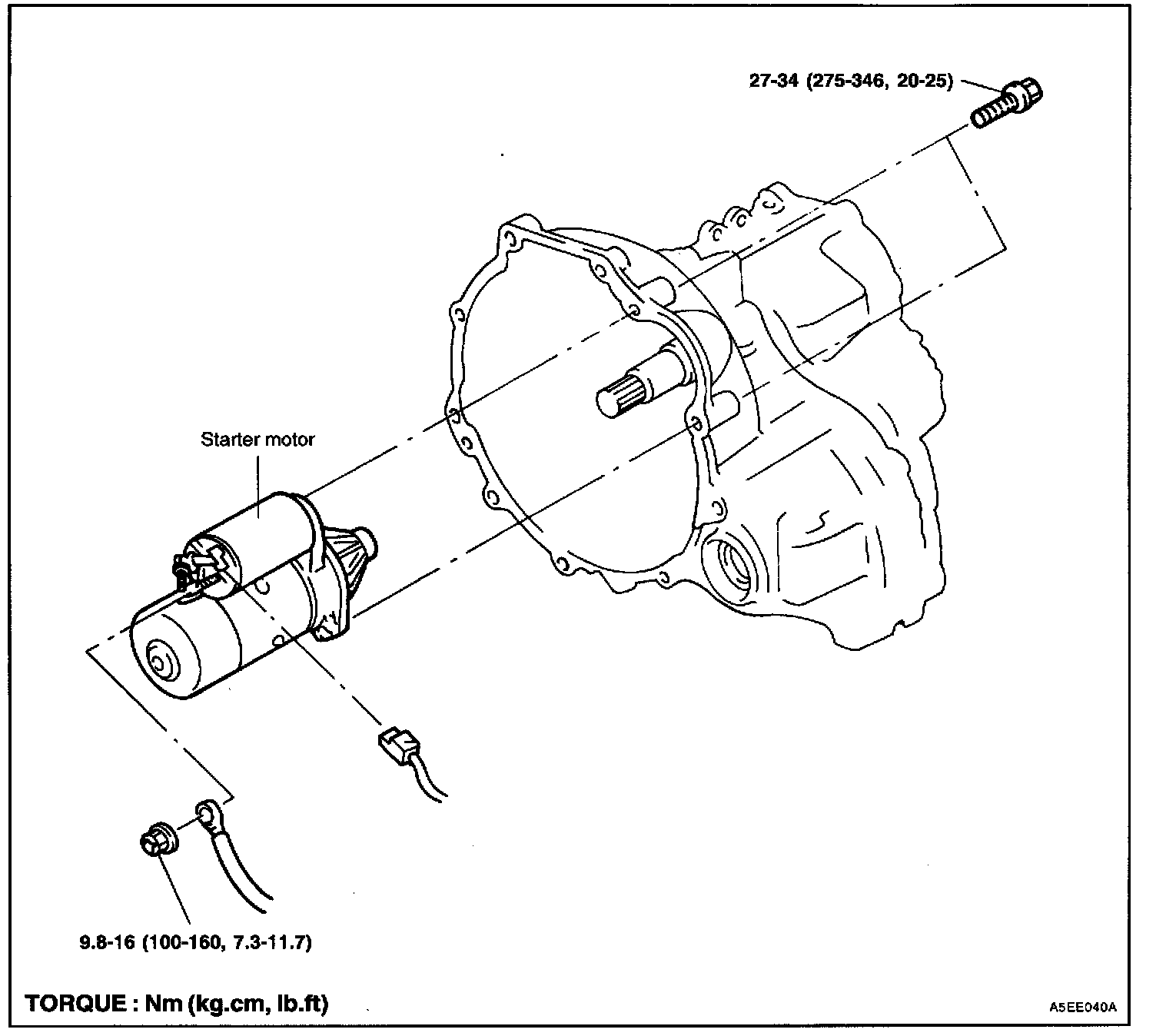 27-34 (275-346, 20-25)

Starter motor

9.8-16 (100-160, 7.3-11.7)

TORQUE : Nm (kg.cm, lb.ft)

A5EE040A