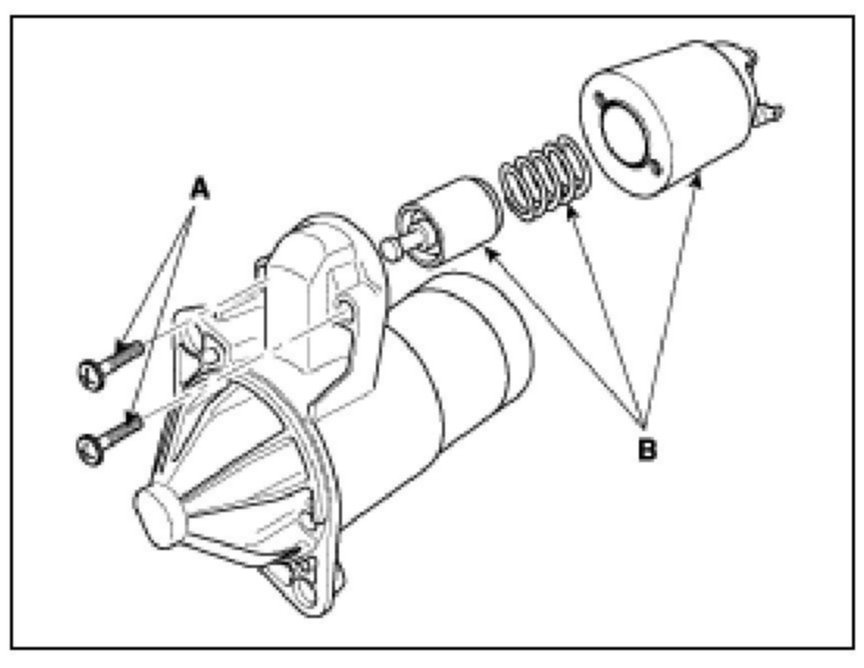 A
B