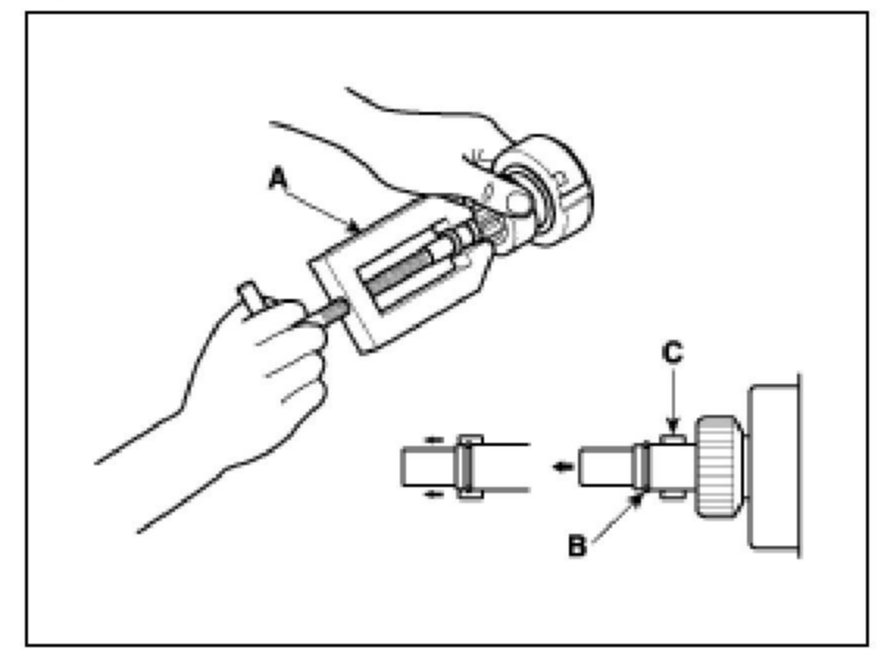 A
C
B