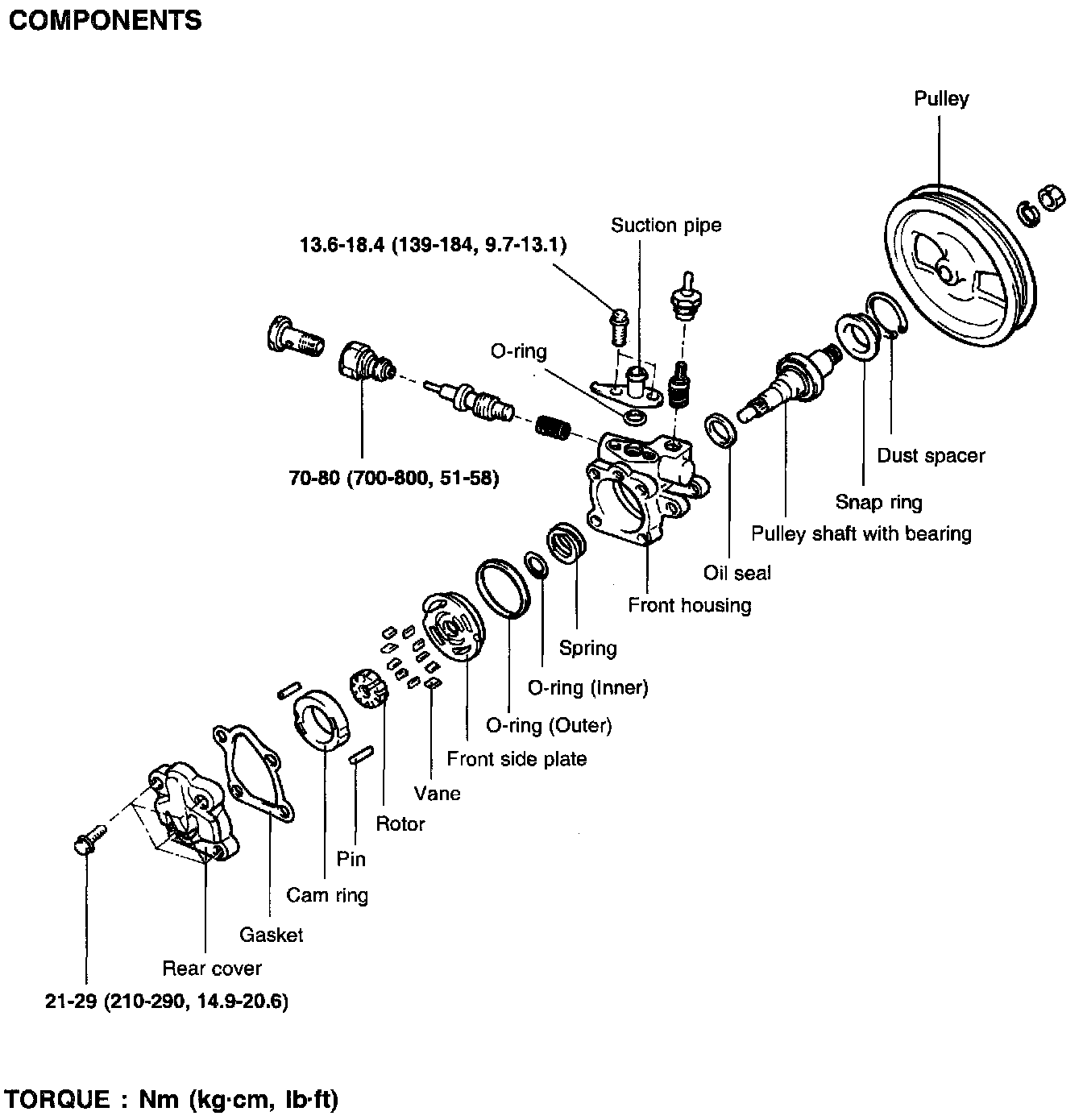 COMPONENTS

Pulley

Suction pipe

13.6-18.4 (139-184, 9.7-13.1)

O-ring

70-80 (700-800, 51-58)

Dust spacer

Snap ring

Pulley shaft with bearing

Oil seal

Front housing

Spring

O-ring (Inner)

O-ring (Outer)

Front side plate

Vane

Rotor

Pin

Cam ring

Gasket

Rear cover

21-29 (210-290, 14.9-20.6)

TORQUE : Nm (kg·cm, lb·ft)