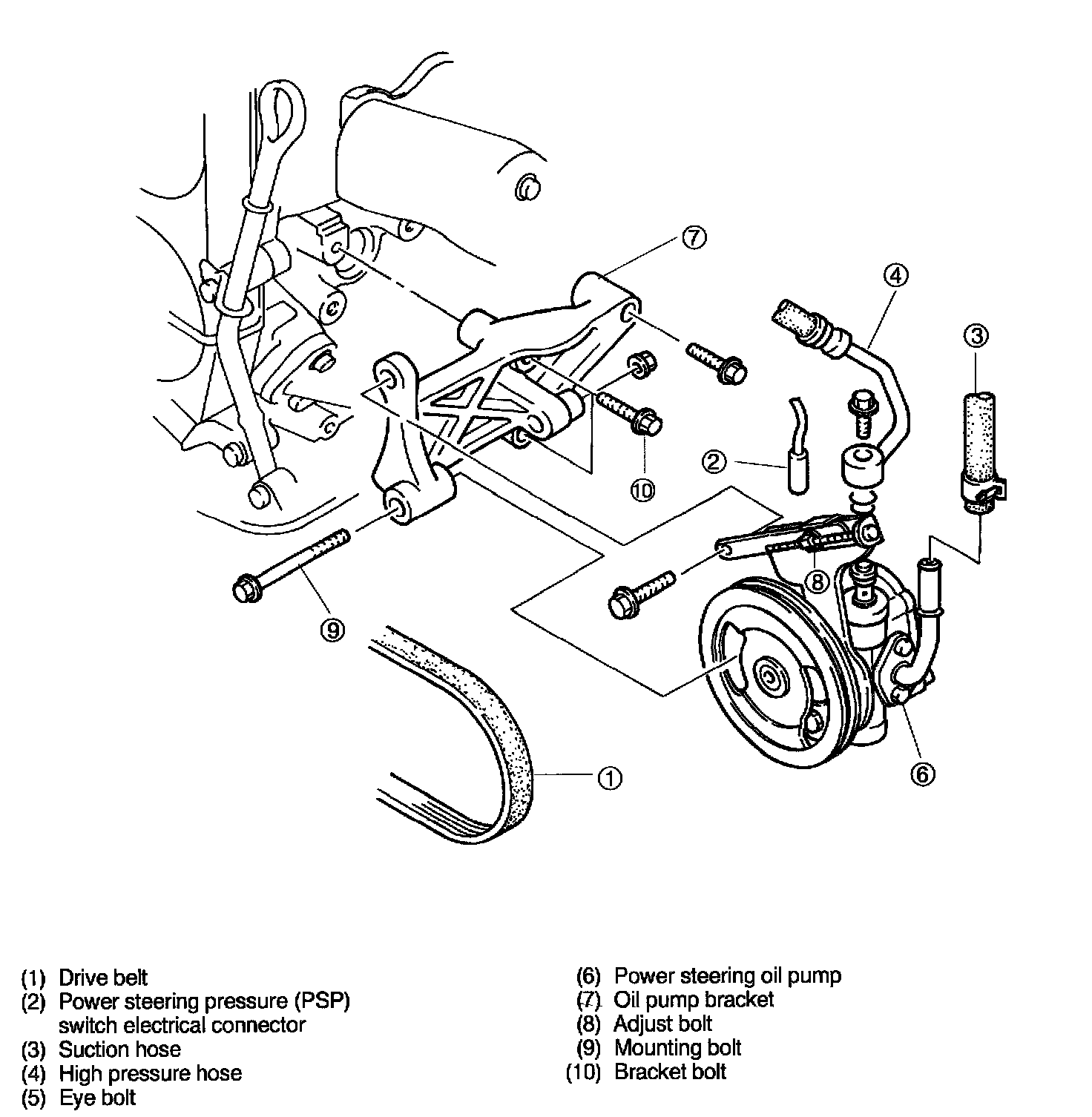 7
4
3
2
10
8
9
1
6

(1) Drive belt
(2) Power steering pressure (PSP) switch electrical connector
(3) Suction hose
(4) High pressure hose
(5) Eye bolt

(6) Power steering oil pump
(7) Oil pump bracket
(8) Adjust bolt
(9) Mounting bolt
(10) Bracket bolt