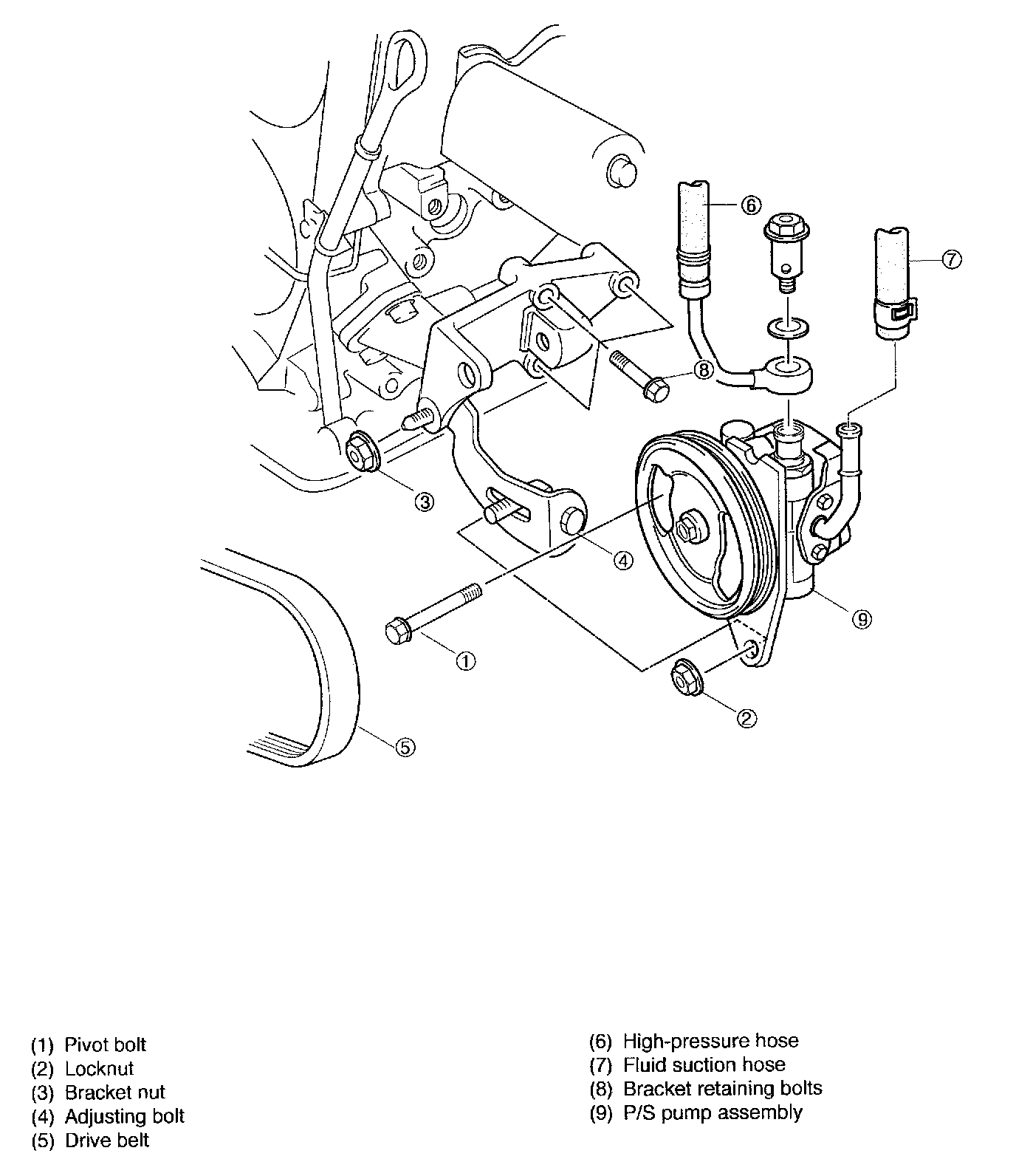 ⑥
⑦
⑧
③
④
⑨
①
②
⑤

(1) Pivot bolt
(2) Locknut
(3) Bracket nut
(4) Adjusting bolt
(5) Drive belt

(6) High-pressure hose
(7) Fluid suction hose
(8) Bracket retaining bolts
(9) P/S pump assembly