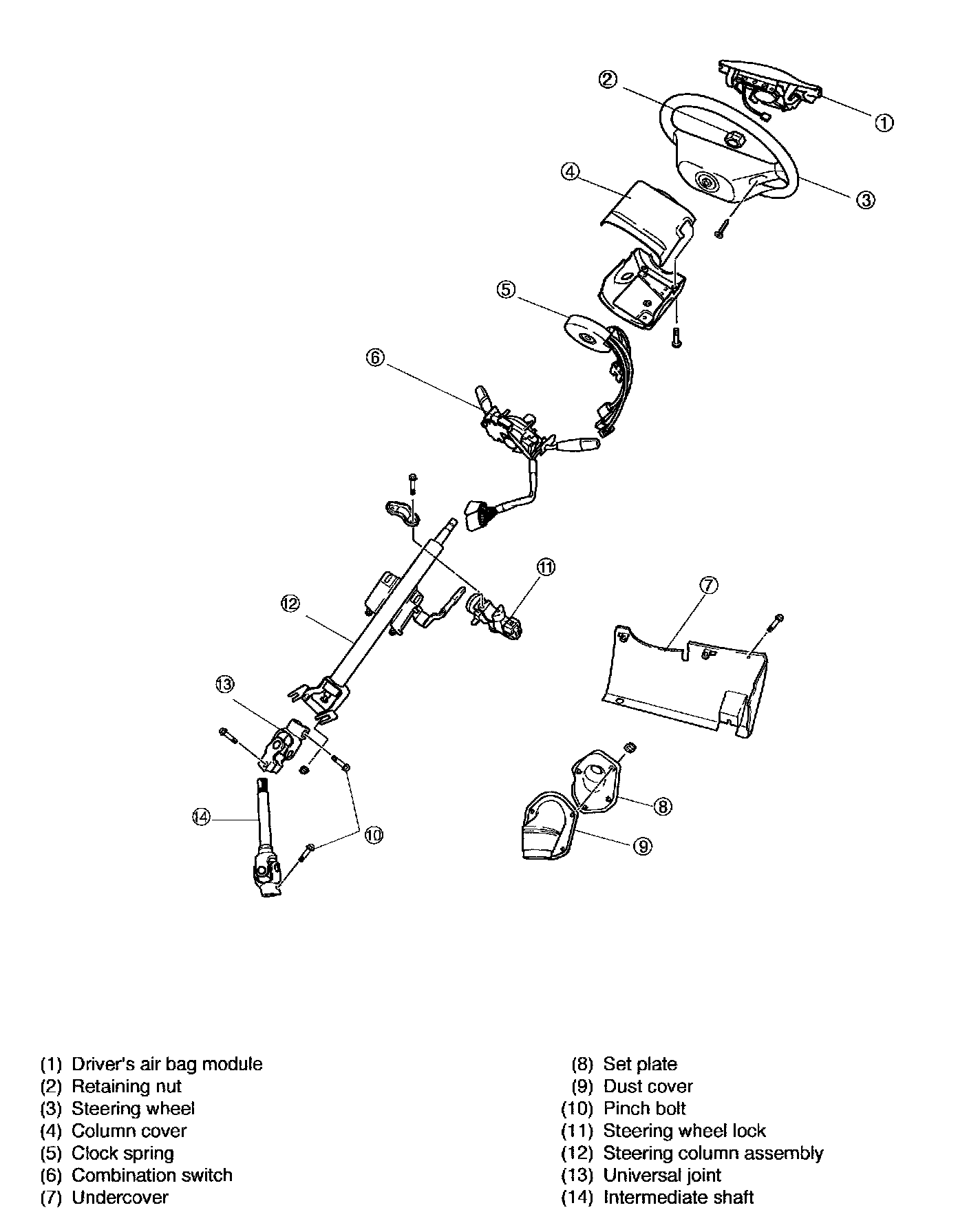 2
1
4
3
5
6
11
7
12
13
8
14
10
9

(1) Driver's air bag module
(2) Retaining nut
(3) Steering wheel
(4) Column cover
(5) Clock spring
(6) Combination switch
(7) Undercover

(8) Set plate
(9) Dust cover
(10) Pinch bolt
(11) Steering wheel lock
(12) Steering column assembly
(13) Universal joint
(14) Intermediate shaft