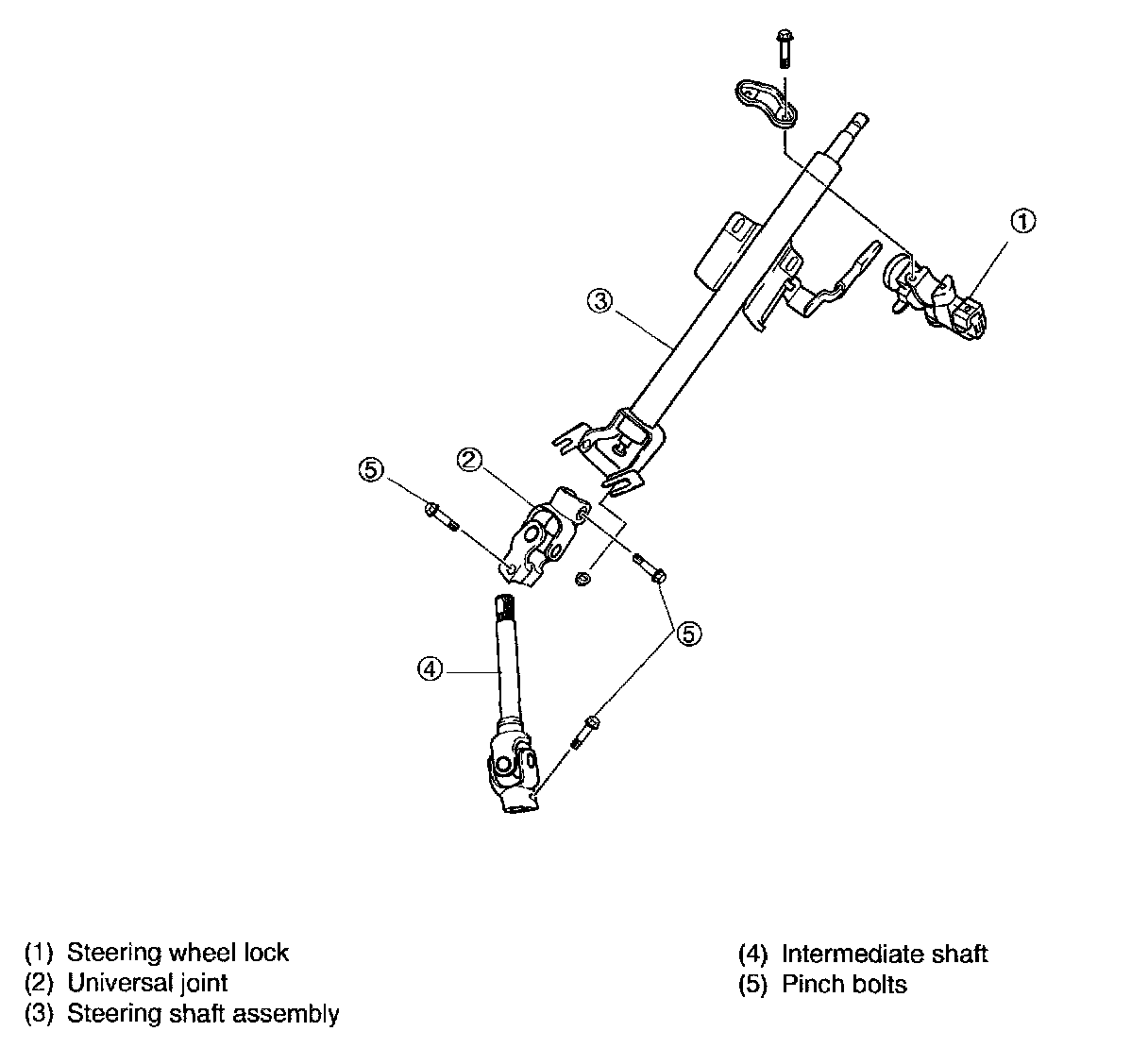 ①
③
②
⑤
⑤
④

(1) Steering wheel lock
(2) Universal joint
(3) Steering shaft assembly

(4) Intermediate shaft
(5) Pinch bolts