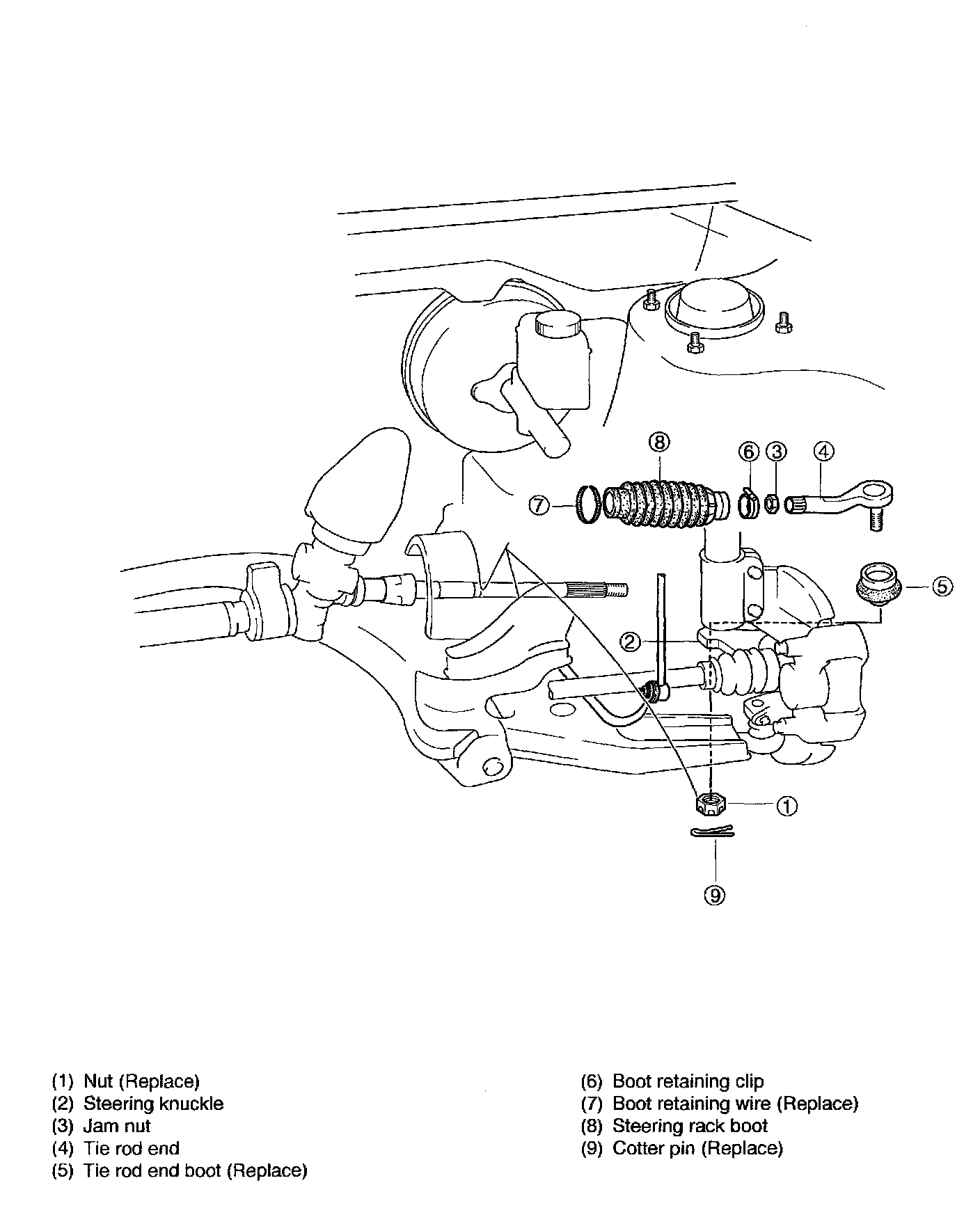 8
6 3 4
7
5
2
1
9

(1) Nut (Replace)
(2) Steering knuckle
(3) Jam nut
(4) Tie rod end
(5) Tie rod end boot (Replace)

(6) Boot retaining clip
(7) Boot retaining wire (Replace)
(8) Steering rack boot
(9) Cotter pin (Replace)