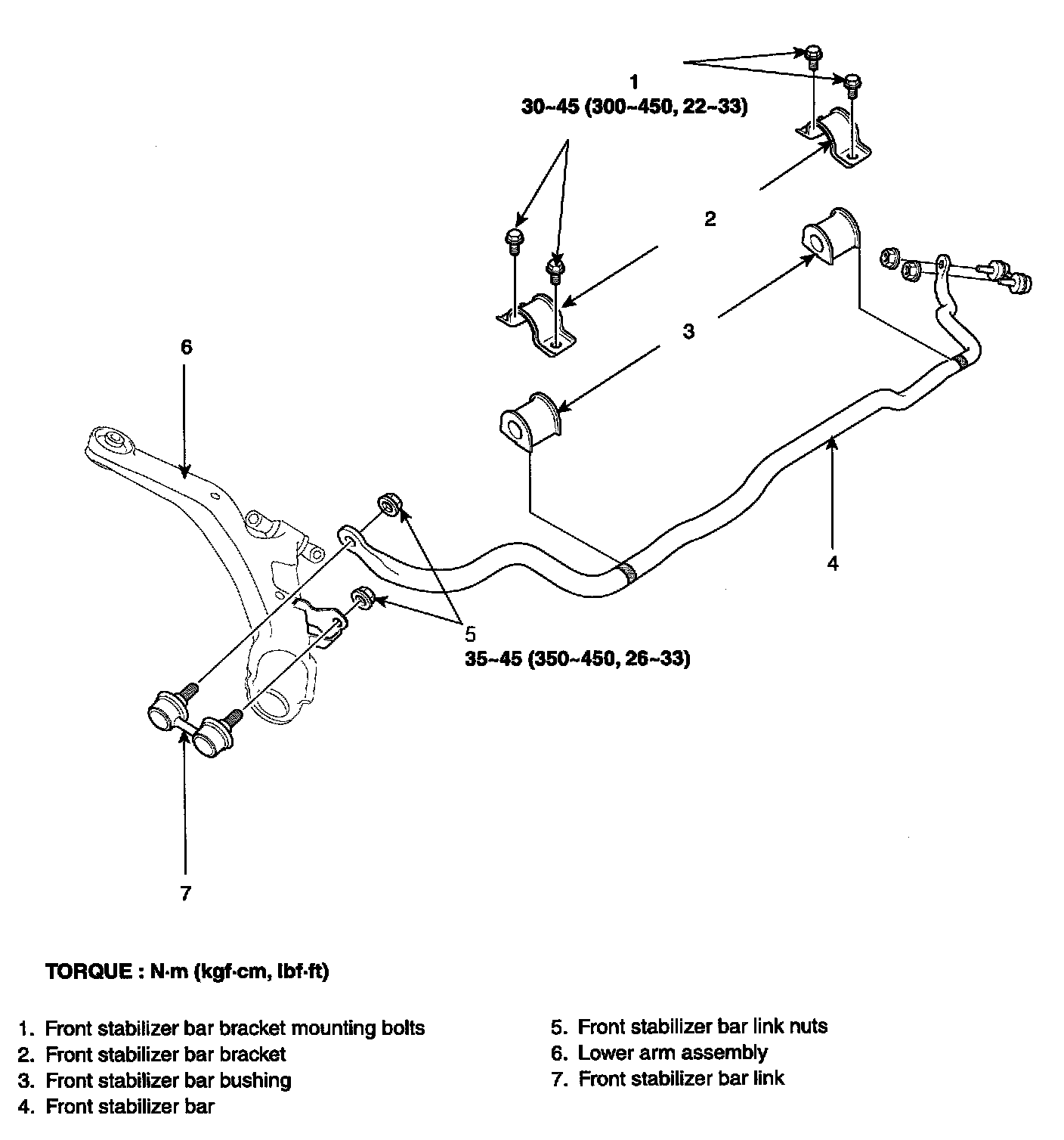 1
30~45 (300~450, 22~33)

2

3

6

4

5
35~45 (350~450, 26~33)

7

TORQUE : N·m (kgf·cm, lbf·ft)

1. Front stabilizer bar bracket mounting bolts
2. Front stabilizer bar bracket
3. Front stabilizer bar bushing
4. Front stabilizer bar

5. Front stabilizer bar link nuts
6. Lower arm assembly
7. Front stabilizer bar link