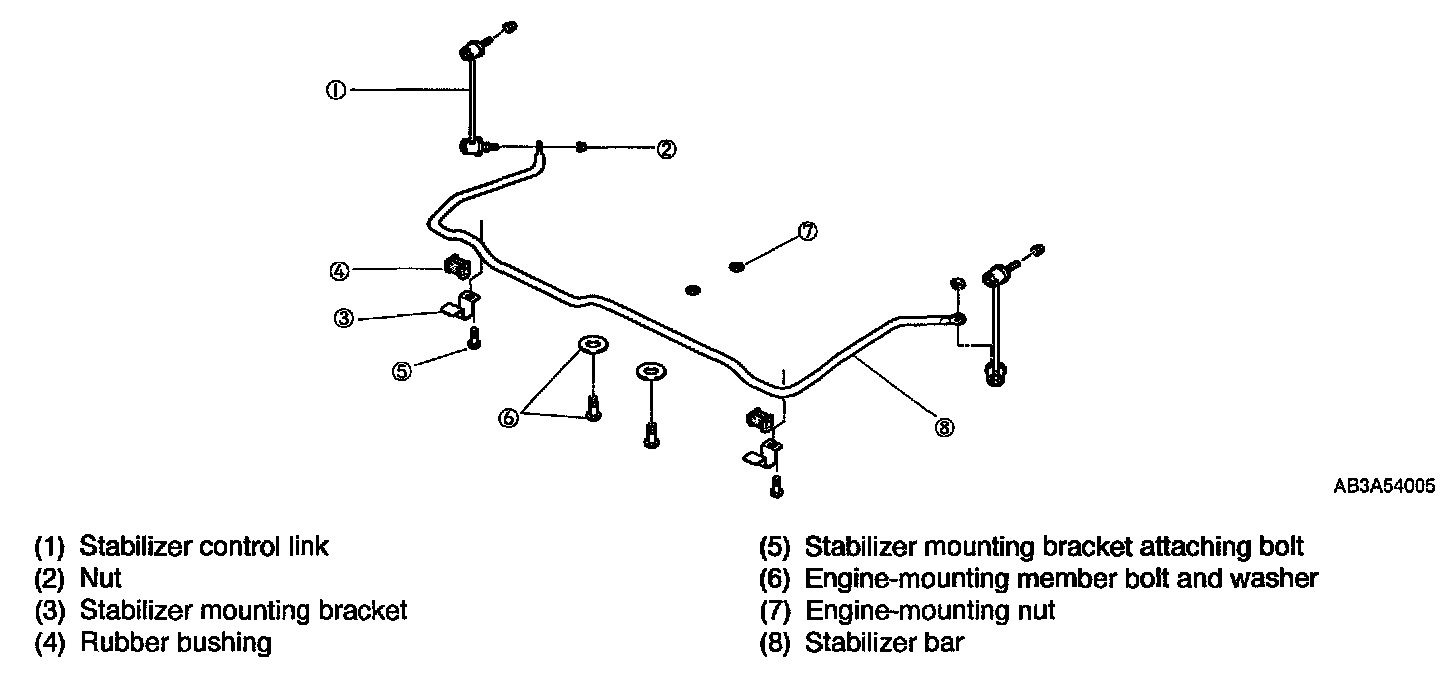 ①
②
⑦
④
③
⑤
⑥
⑧

AB3A54005

(1) Stabilizer control link
(2) Nut
(3) Stabilizer mounting bracket
(4) Rubber bushing

(5) Stabilizer mounting bracket attaching bolt
(6) Engine-mounting member bolt and washer
(7) Engine-mounting nut
(8) Stabilizer bar