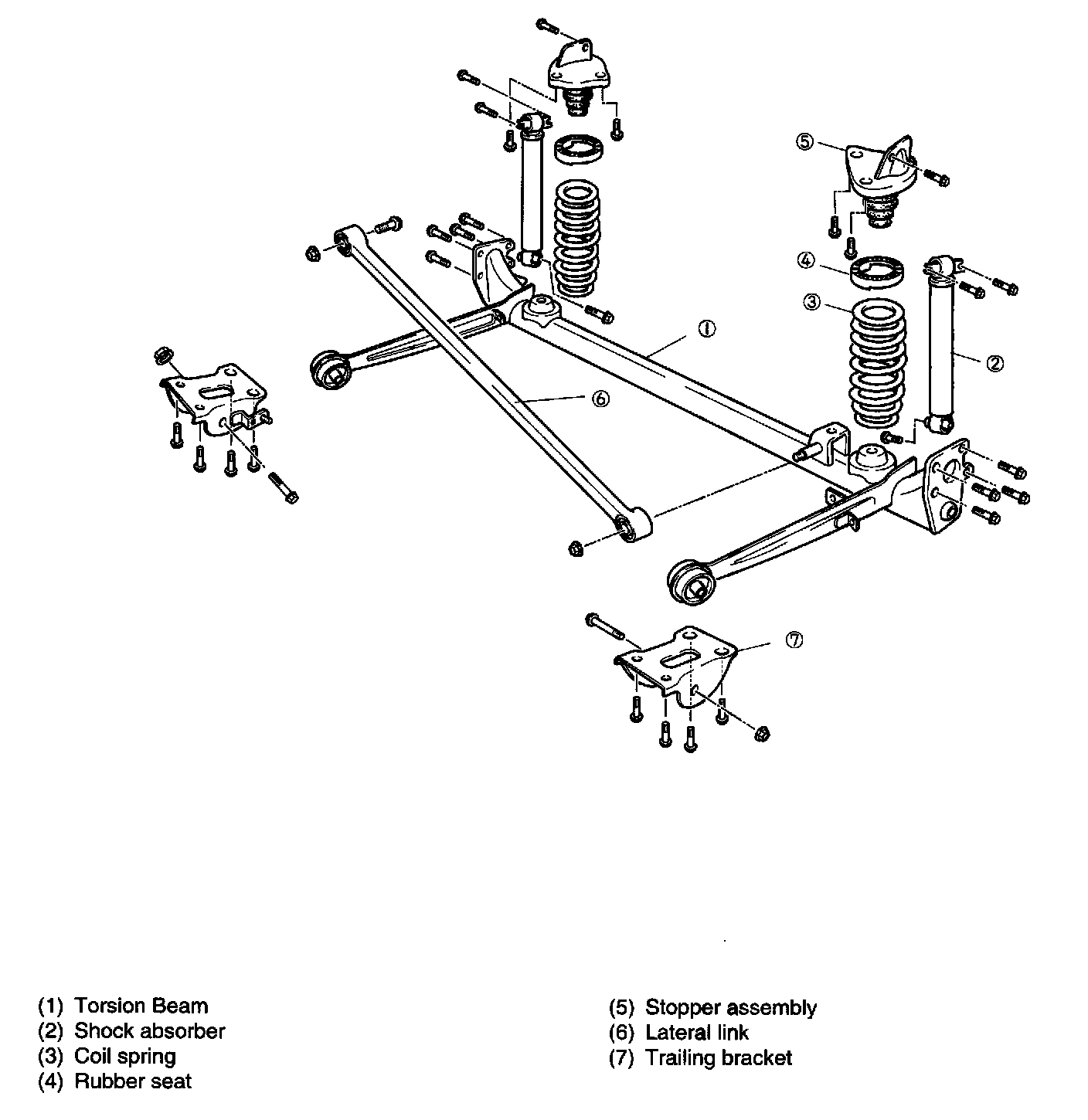 ⑤
④
③
①
②
⑥
⑦

(1) Torsion Beam
(2) Shock absorber
(3) Coil spring
(4) Rubber seat

(5) Stopper assembly
(6) Lateral link
(7) Trailing bracket