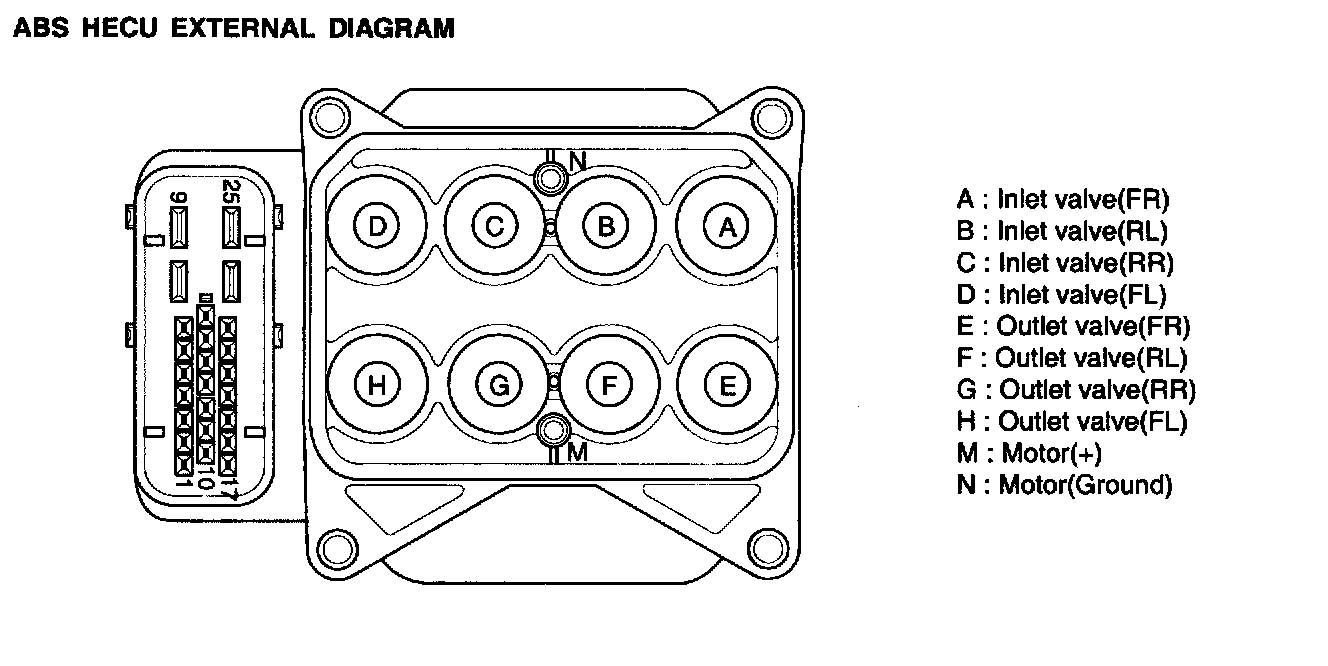 ABS HECU EXTERNAL DIAGRAM

9
25
1
10
17

N
D C B A
H G F E
M

A : Inlet valve(FR)
B : Inlet valve(RL)
C : Inlet valve(RR)
D : Inlet valve(FL)
E : Outlet valve(FR)
F : Outlet valve(RL)
G : Outlet valve(RR)
H : Outlet valve(FL)
M : Motor(+)
N : Motor(Ground)