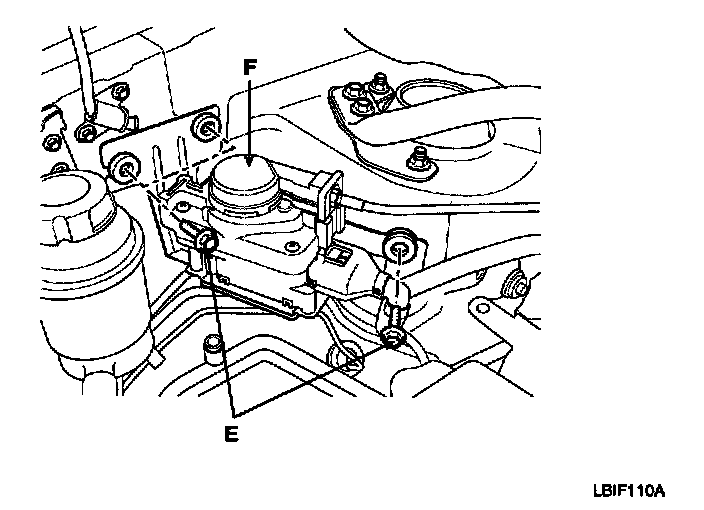 F

E

LBIF110A