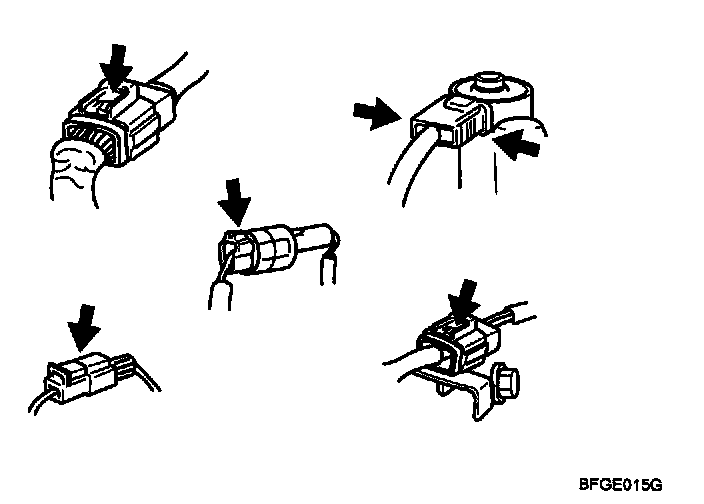 BFGE015G