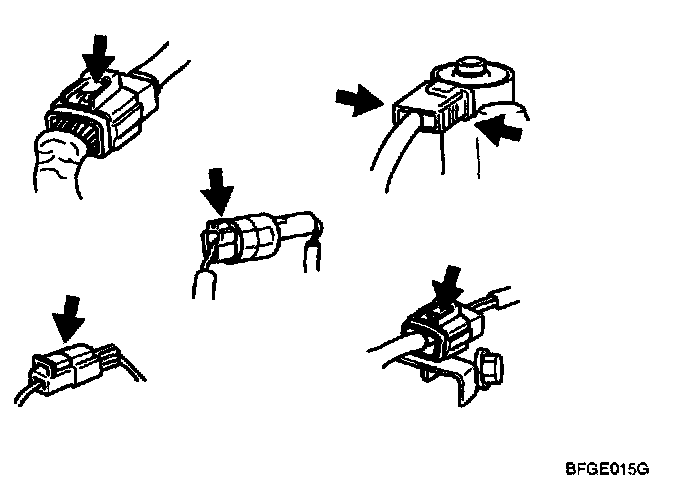 BFGE015G