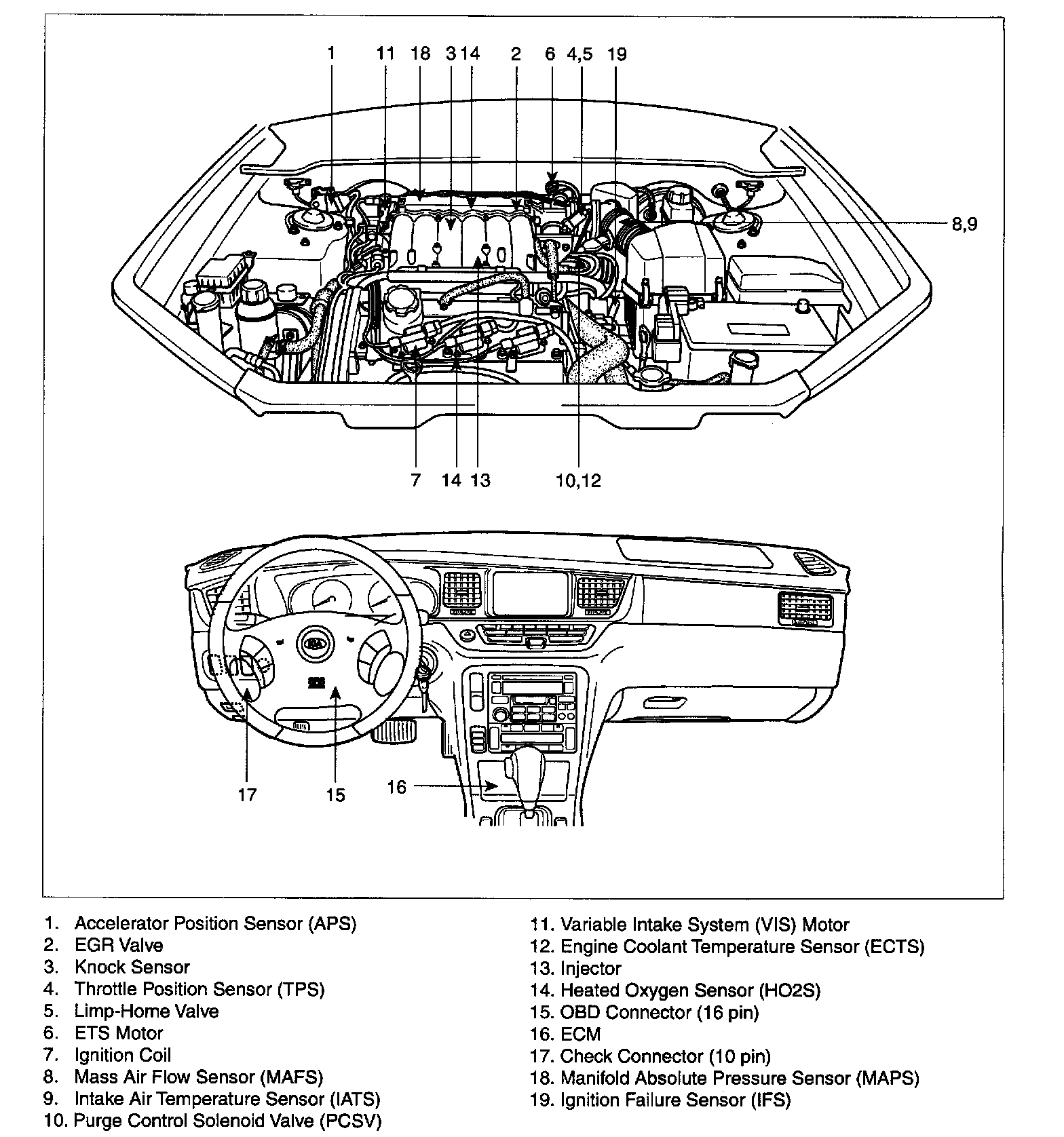 1 11 18 3 14 2 6 4,5 19

8,9

7 14 13 10,12

17 15 16

1. Accelerator Position Sensor (APS)
2. EGR Valve
3. Knock Sensor
4. Throttle Position Sensor (TPS)
5. Limp-Home Valve
6. ETS Motor
7. Ignition Coil
8. Mass Air Flow Sensor (MAFS)
9. Intake Air Temperature Sensor (IATS)
10. Purge Control Solenoid Valve (PCSV)

11. Variable Intake System (VIS) Motor
12. Engine Coolant Temperature Sensor (ECTS)
13. Injector
14. Heated Oxygen Sensor (HO2S)
15. OBD Connector (16 pin)
16. ECM
17. Check Connector (10 pin)
18. Manifold Absolute Pressure Sensor (MAPS)
19. Ignition Failure Sensor (IFS)