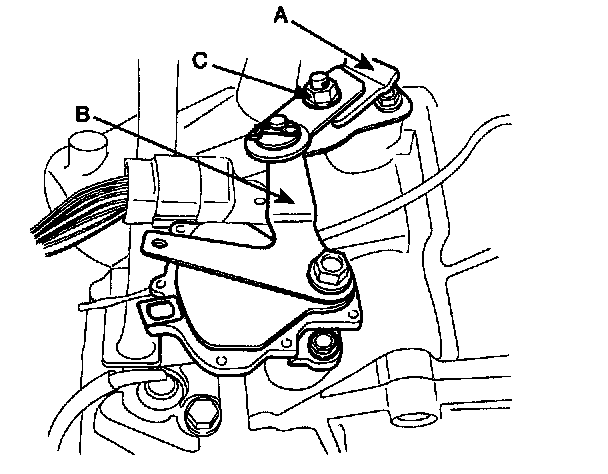 A
C
B