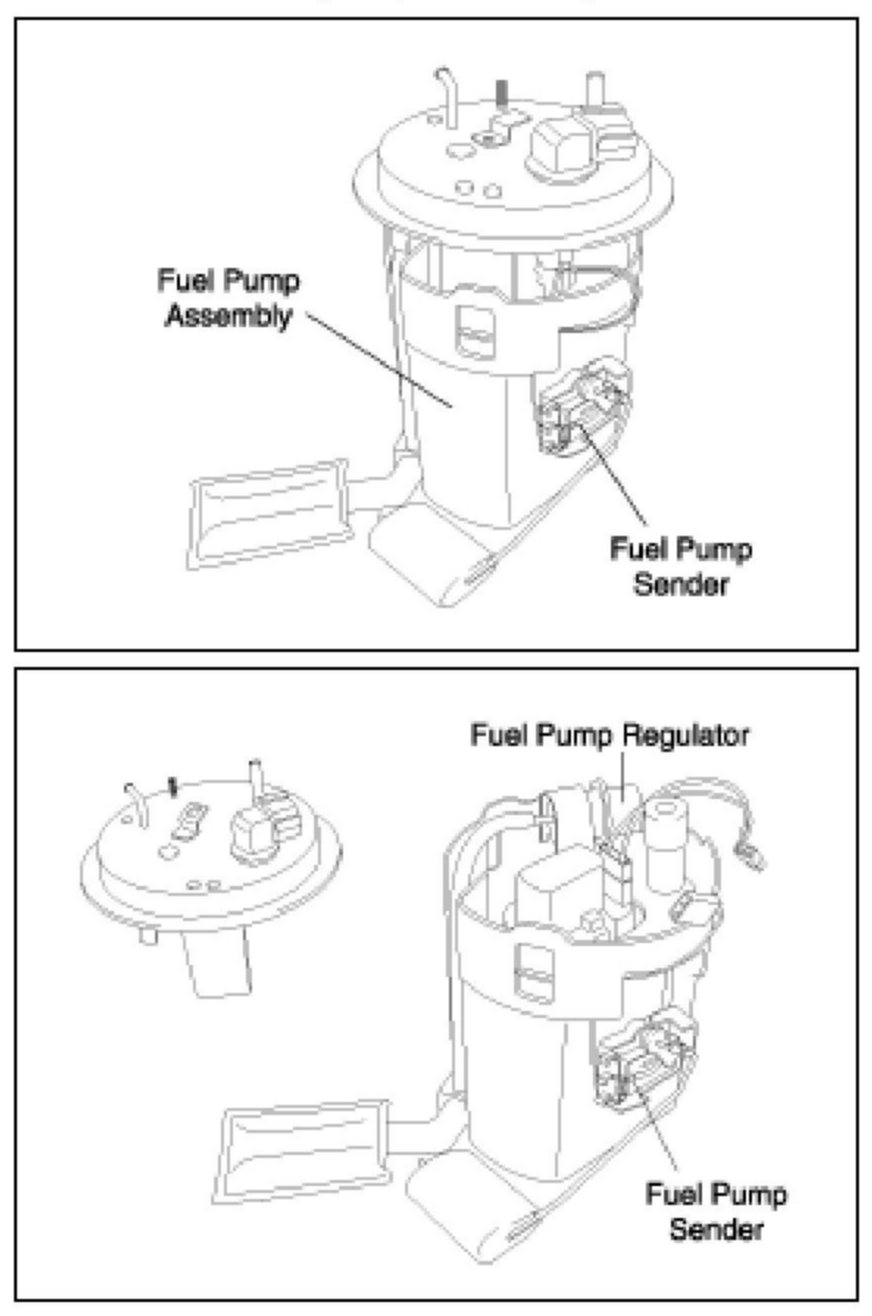 Fuel Pump Assembly

Fuel Pump Sender

Fuel Pump Regulator

Fuel Pump Sender