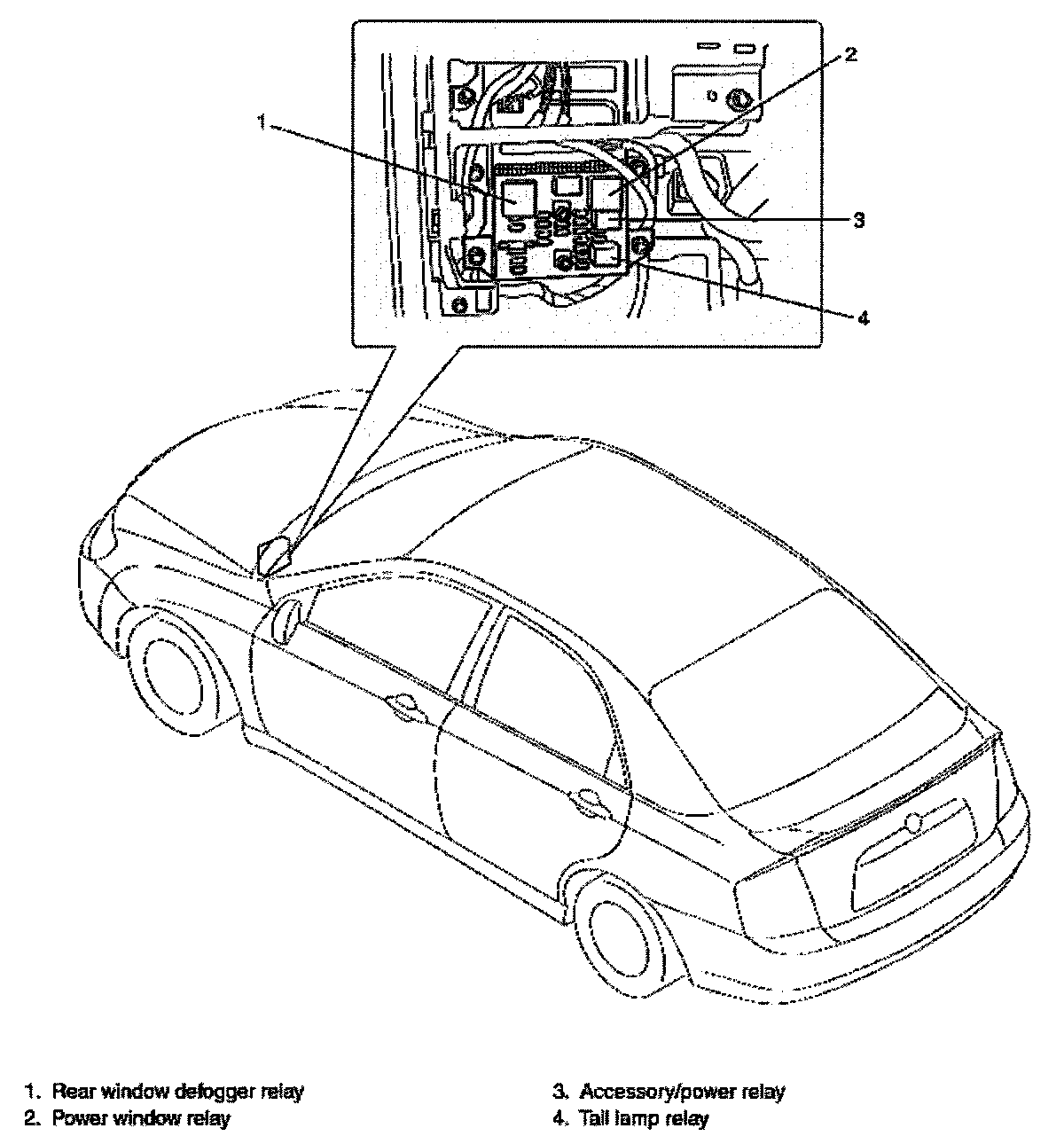 2
1
3
4

1. Rear window defogger relay
2. Power window relay

3. Accessory/power relay
4. Tail lamp relay