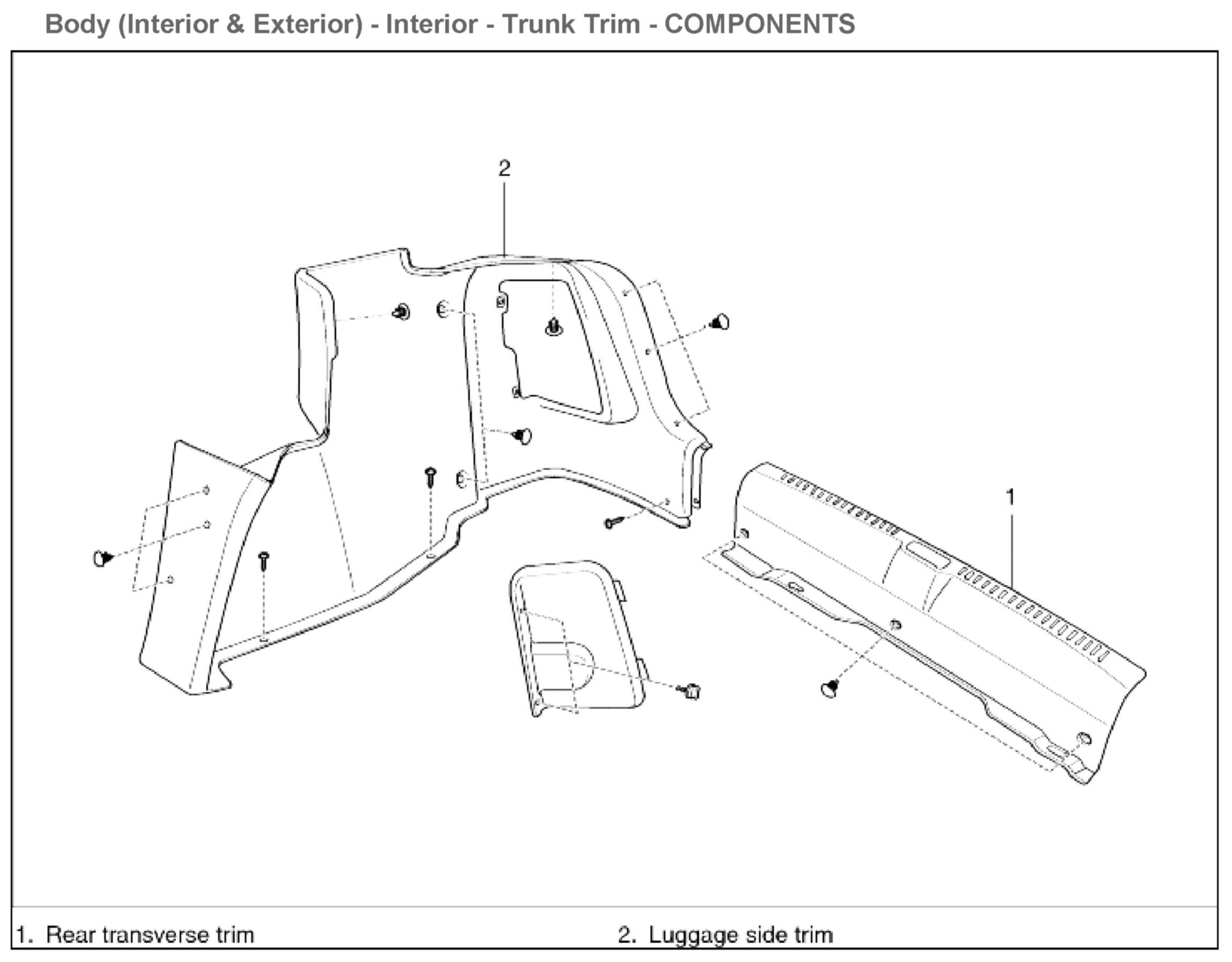 Body (Interior & Exterior) - Interior - Trunk Trim - COMPONENTS

2

1

1. Rear transverse trim

2. Luggage side trim