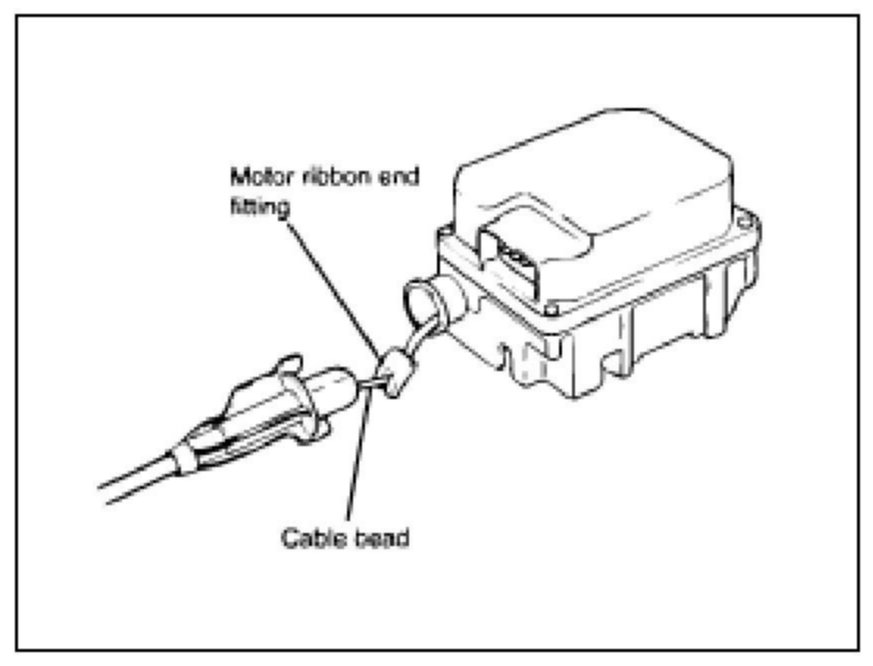 Motor ribbon end fitting

Cable bead