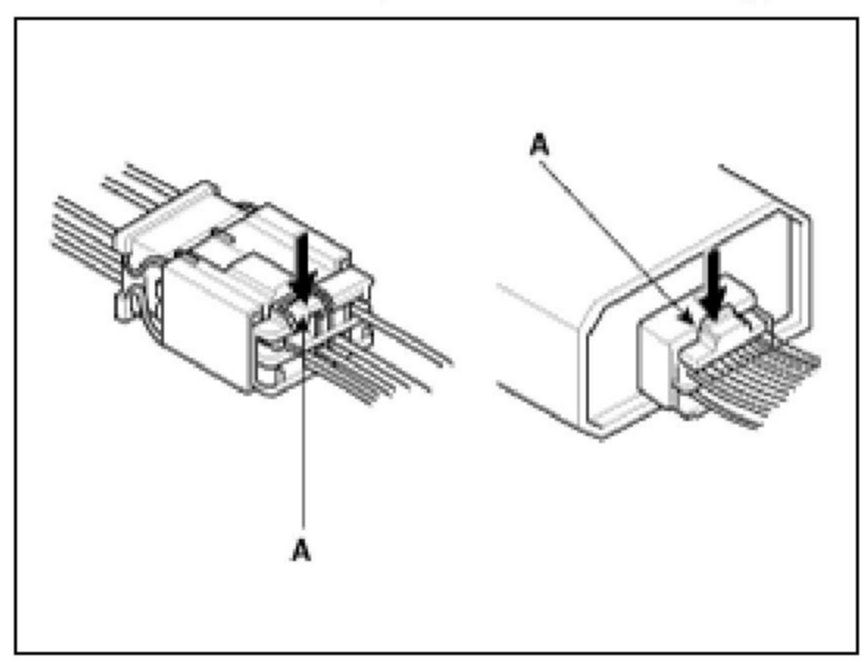 A

A