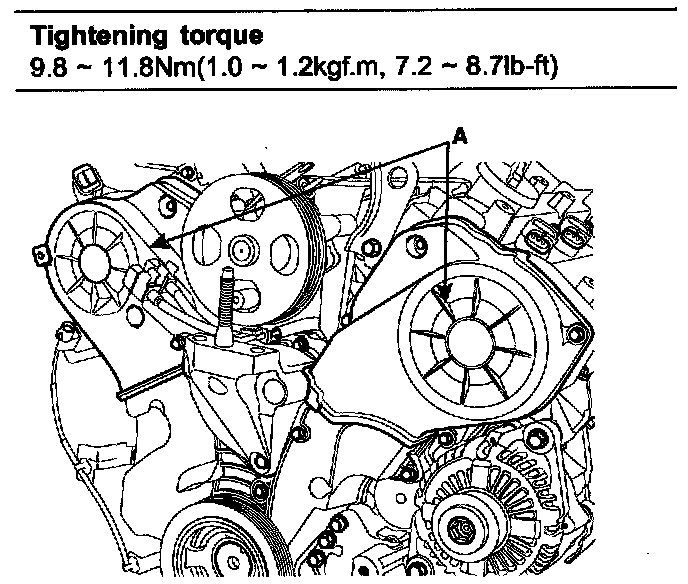 Tightening torque
9.8 ~ 11.8Nm(1.0 ~ 1.2kgf.m, 7.2 ~ 8.7lb-ft)

A