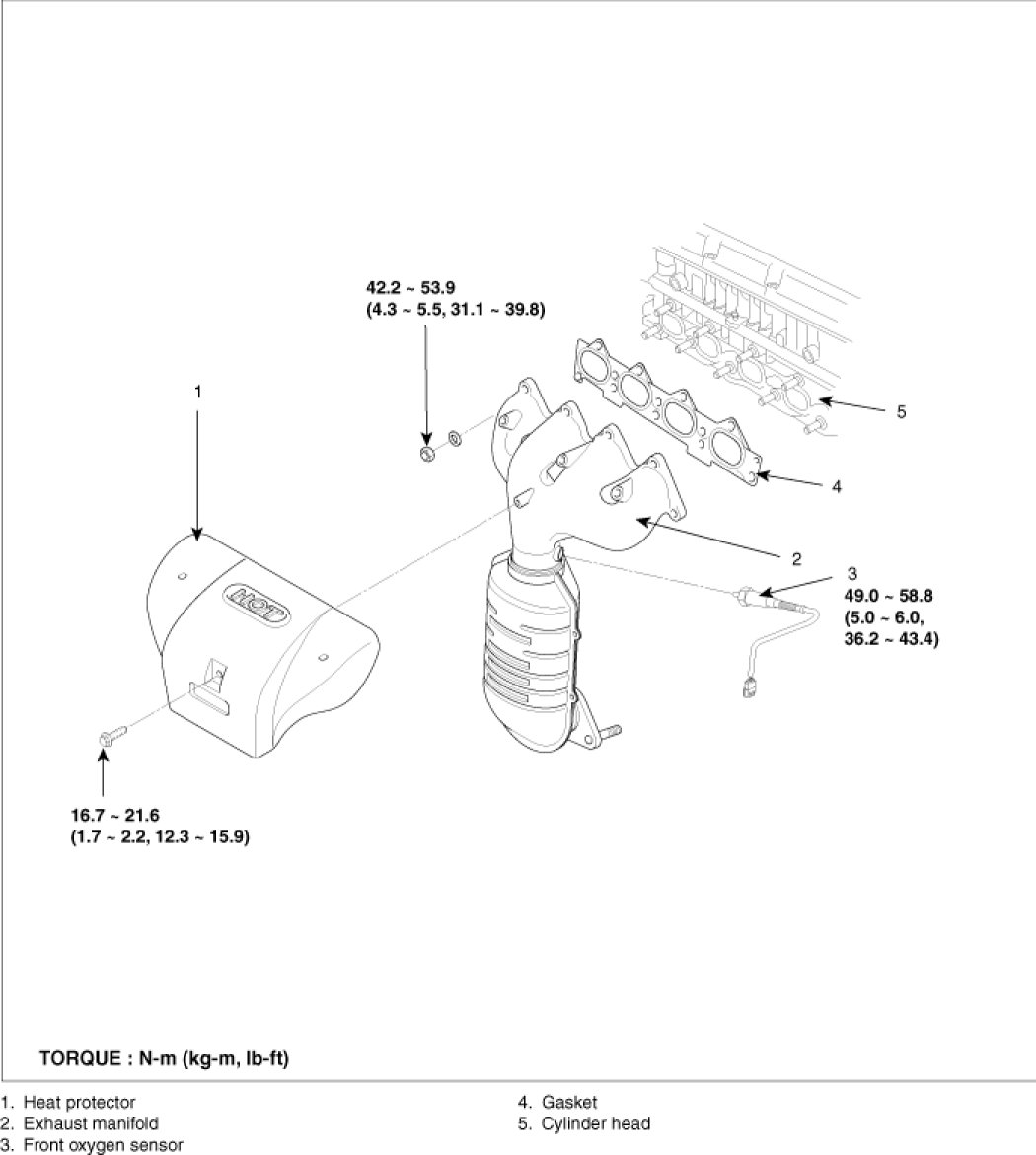 42.2 ~ 53.9
(4.3 ~ 5.5, 31.1 ~ 39.8)

1

5

4

2

3
49.0 ~ 58.8
(5.0 ~ 6.0,
36.2 ~ 43.4)

HOT

16.7 ~ 21.6
(1.7 ~ 2.2, 12.3 ~ 15.9)

TORQUE : N-m (kg-m, lb-ft)

1. Heat protector
2. Exhaust manifold
3. Front oxygen sensor

4. Gasket
5. Cylinder head