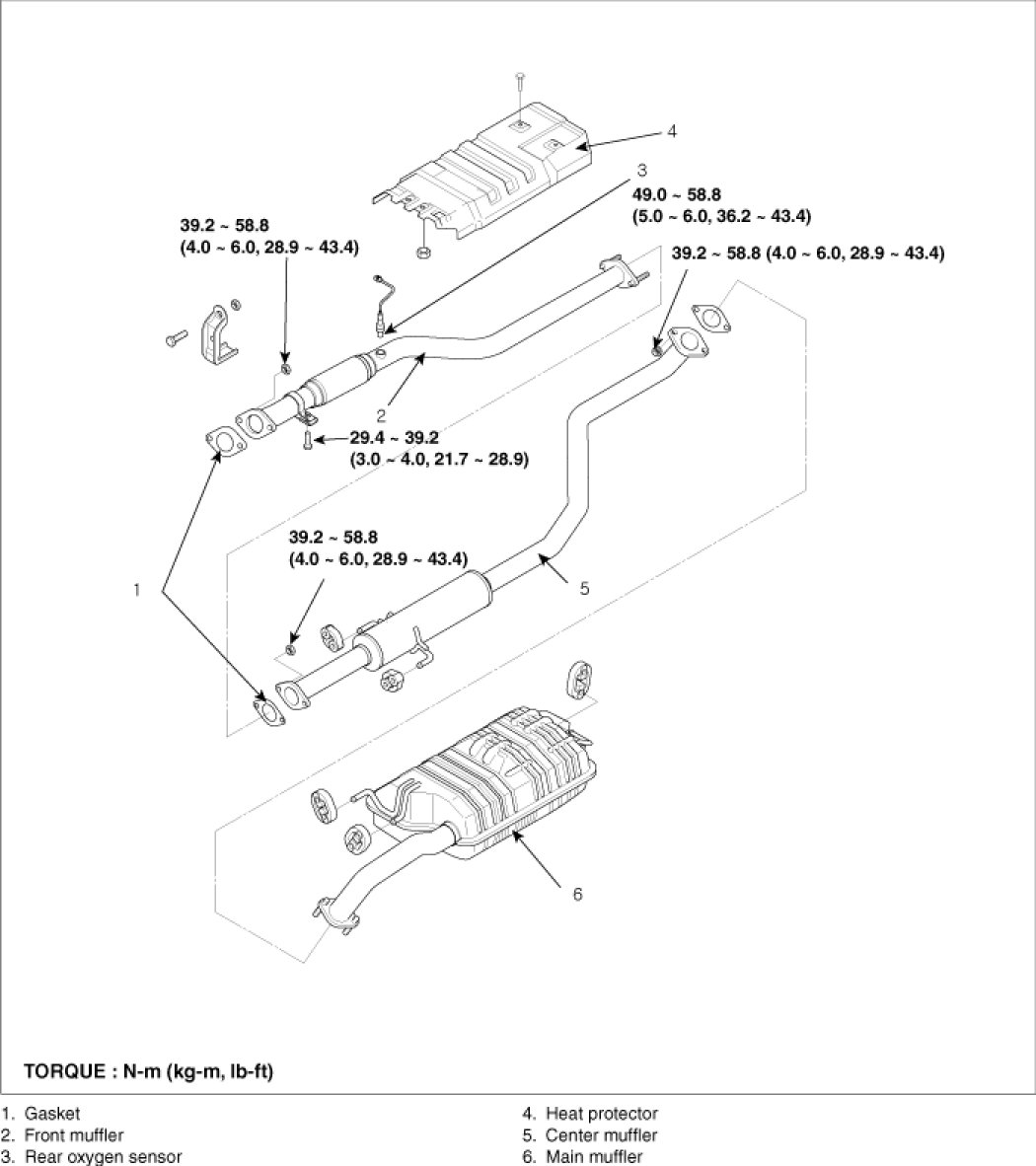 4

3

49.0 ~ 58.8
(5.0 ~ 6.0, 36.2 ~ 43.4)

39.2 ~ 58.8
(4.0 ~ 6.0, 28.9 ~ 43.4)

39.2 ~ 58.8 (4.0 ~ 6.0, 28.9 ~ 43.4)

2

29.4 ~ 39.2
(3.0 ~ 4.0, 21.7 ~ 28.9)

39.2 ~ 58.8
(4.0 ~ 6.0, 28.9 ~ 43.4)

1

5

6

TORQUE : N-m (kg-m, lb-ft)

1. Gasket
2. Front muffler
3. Rear oxygen sensor

4. Heat protector
5. Center muffler
6. Main muffler